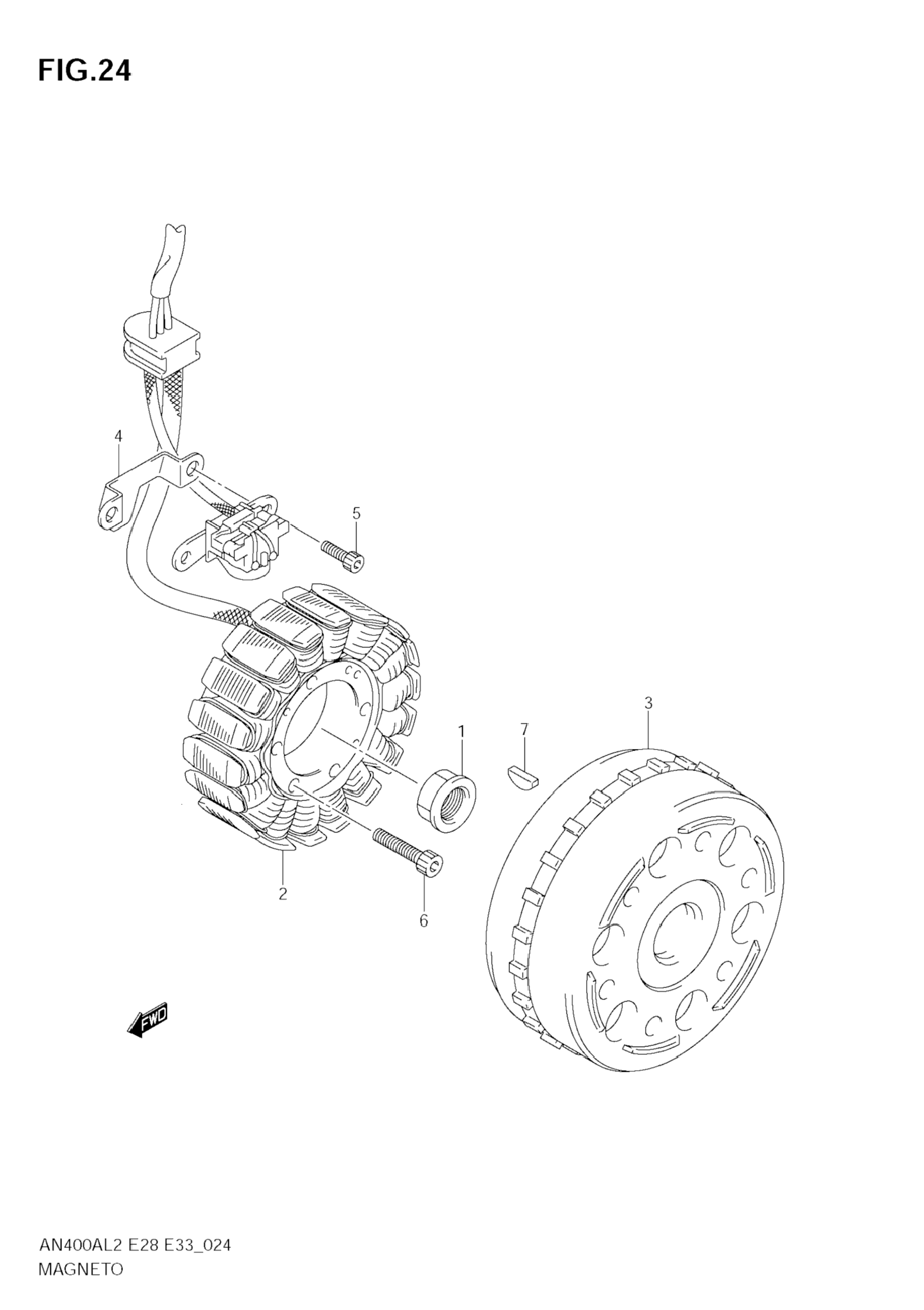 FIG.24

4

5

3

1

7

2

6

FWD

AN400AL2 E28 E33_024
MAGNETO