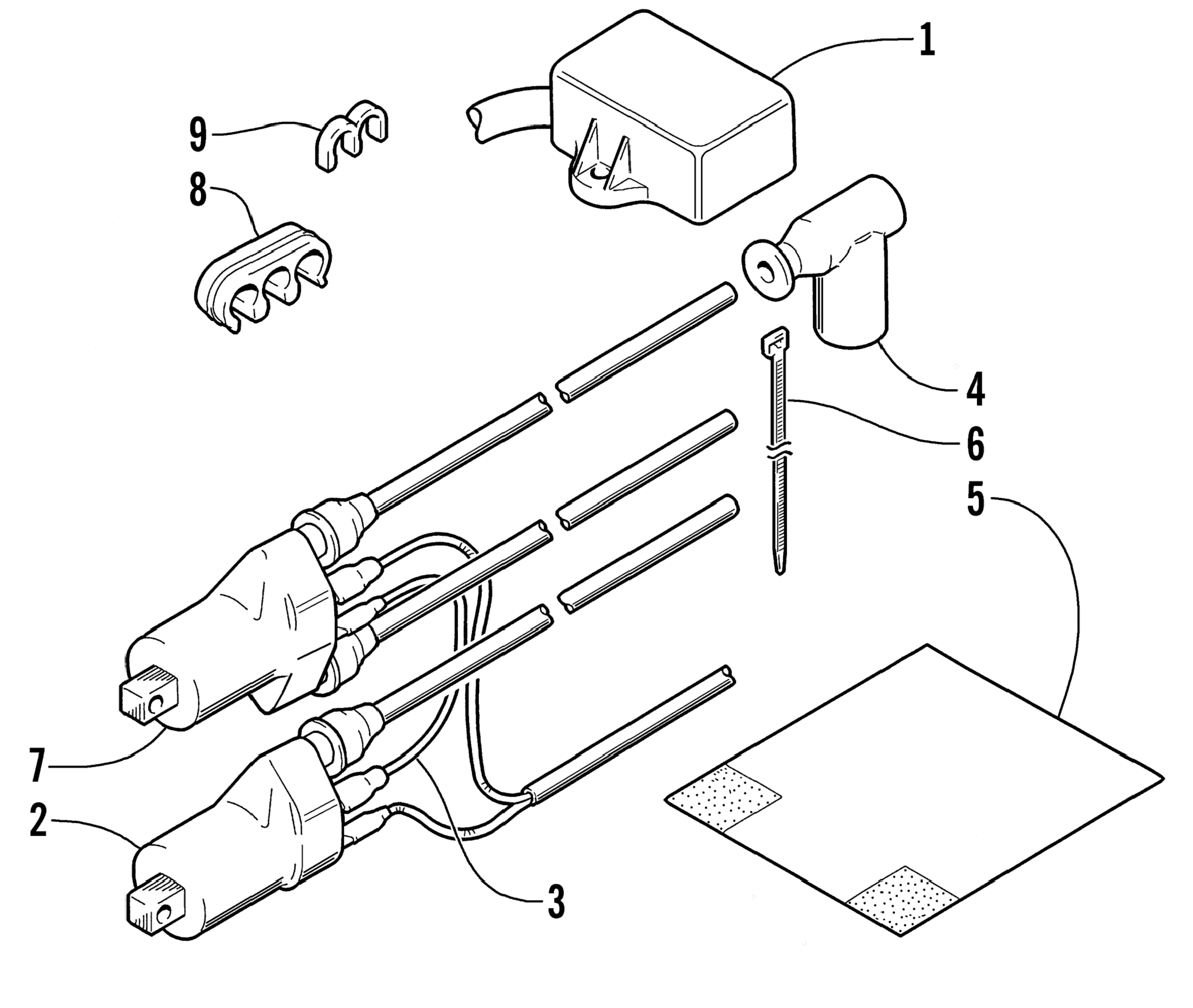 1
9
8
4
6
5
7
2
3