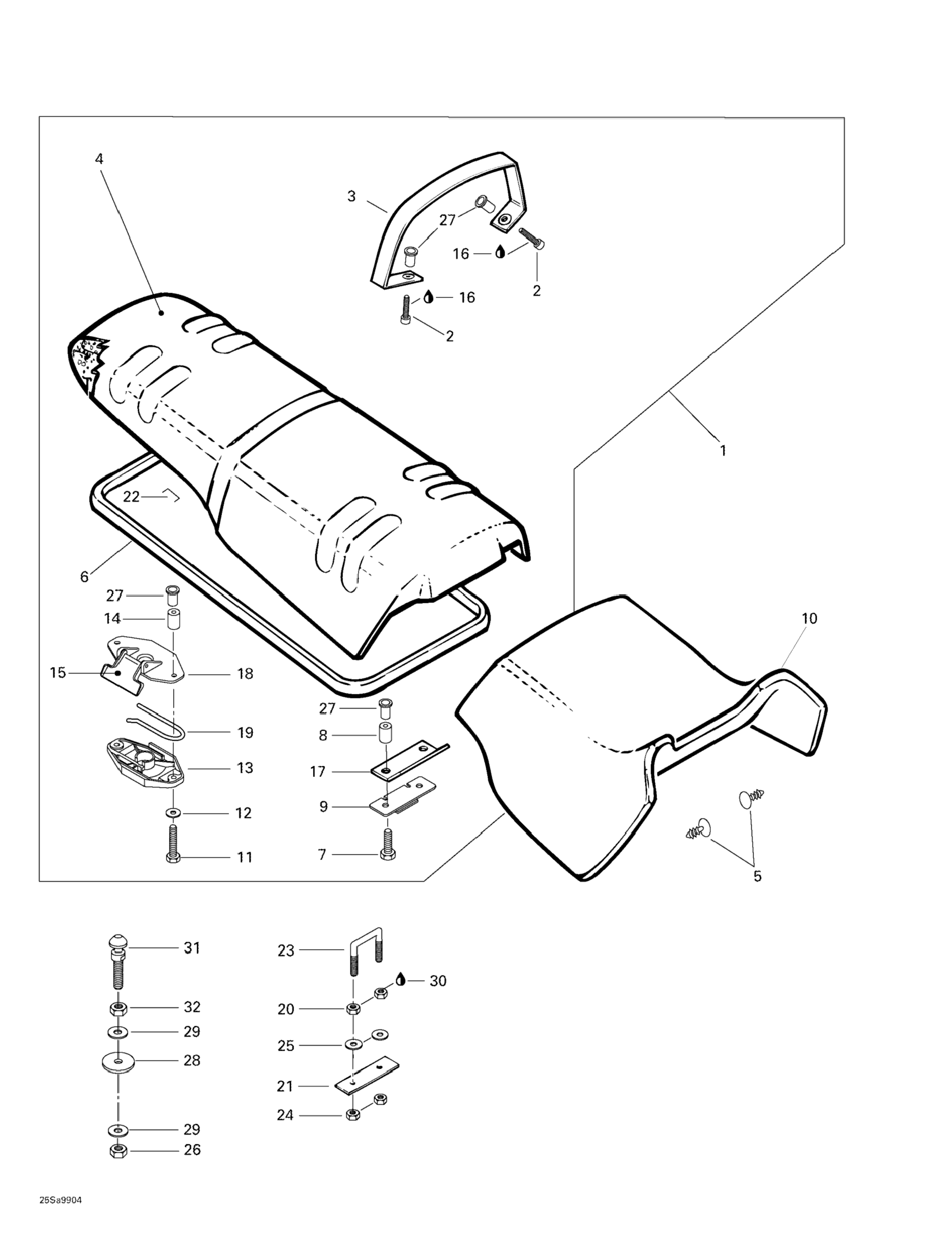 4
3
27
16
2
16
2
1
22
6
27
14
15
18
19
13
12
11
27
8
17
9
7
10
5
31
32
29
28
29
26
23
30
20
25
21
24
25Sa9904