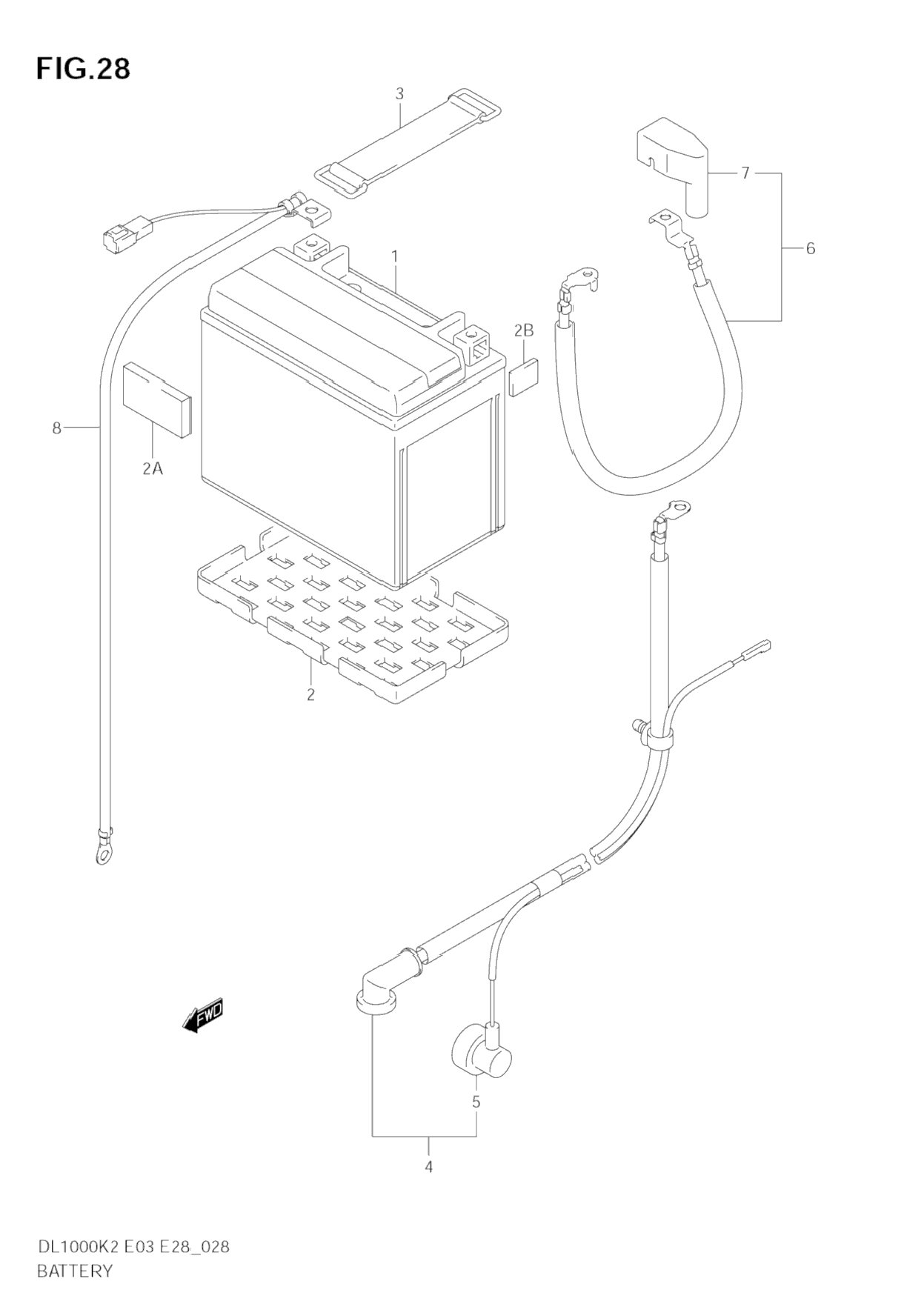 FIG.28

3

7

6

1

2B

8

2A

2

FWD

5

4

DL1000K2 E03 E28_028
BATTERY