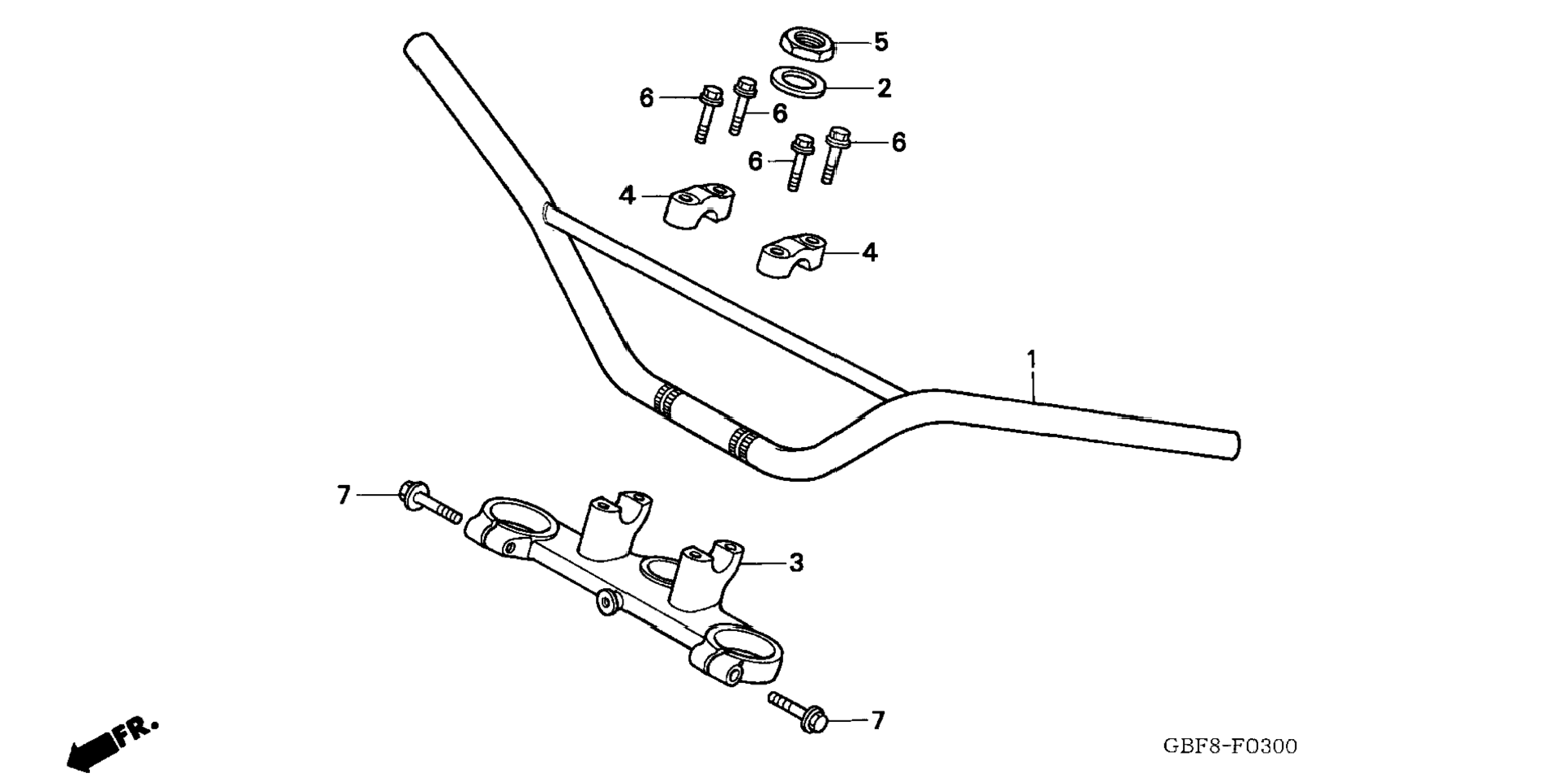 5
2
6
6
6
6
4
4
1
7
3
7
FR.
GBF8-F0300