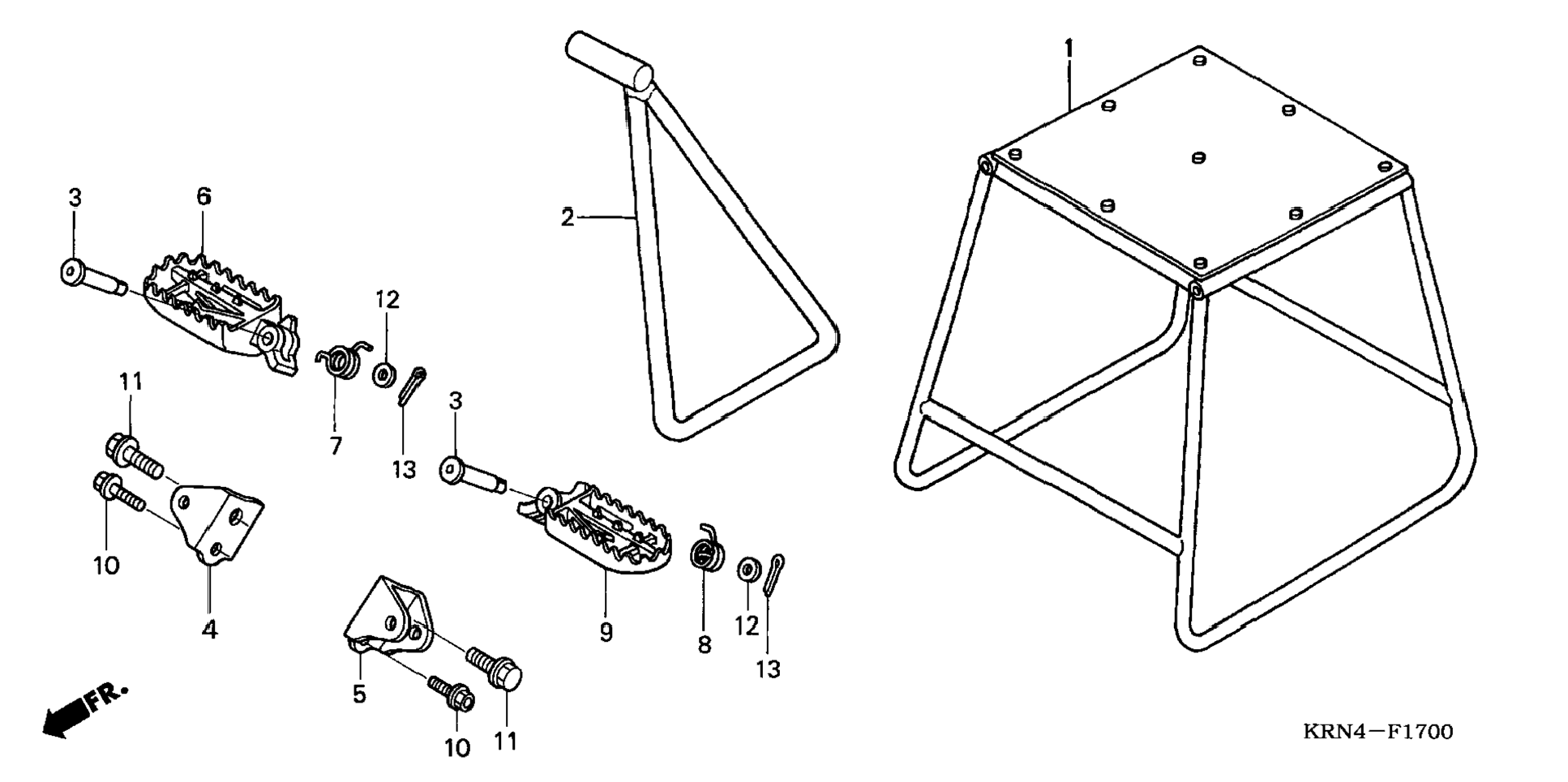 1
2
3
6
12
11
7
13
3
10
4
9
8
12
13
5
10
11
FR.
KRN4—F1700