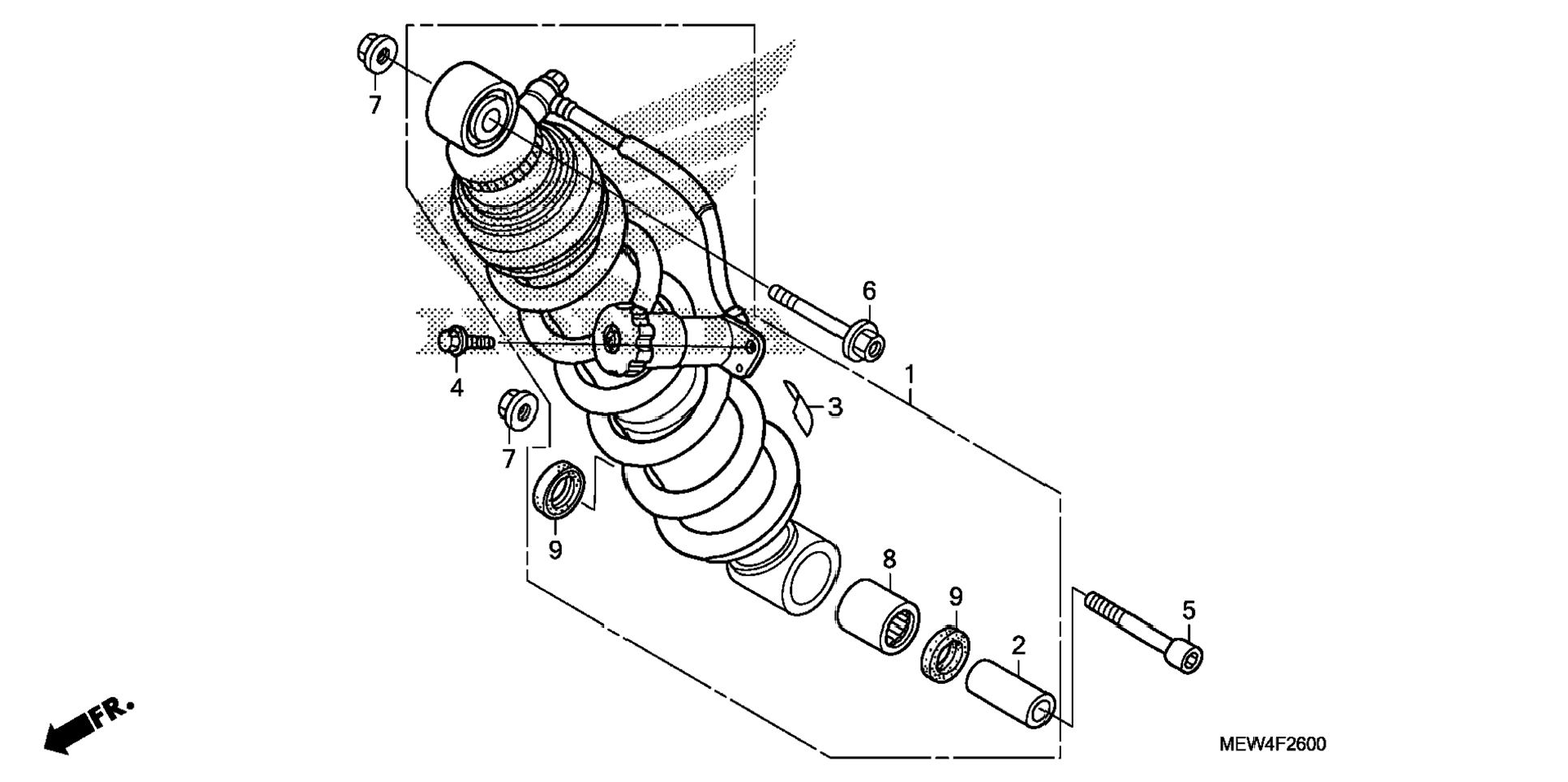 7
6
4
1
3
7
9
8
9
5
2
FR.
MEW4F2600