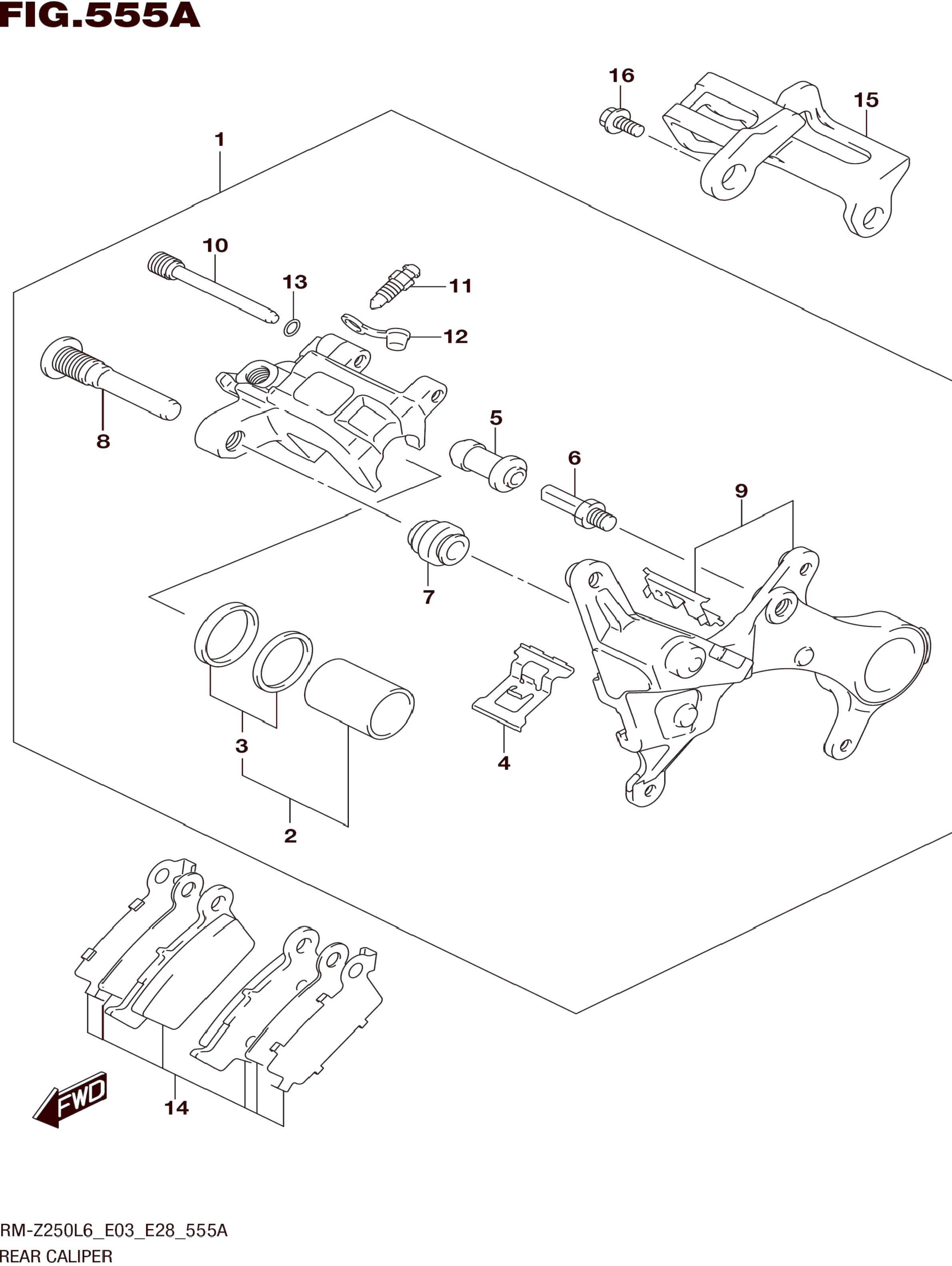 FIG.555A

16
15
1
10
13
11
12
8
5
6
9
7
3
4
2
14
FWD

RM-Z250L6_E03_E28_555A
REAR CALIPER