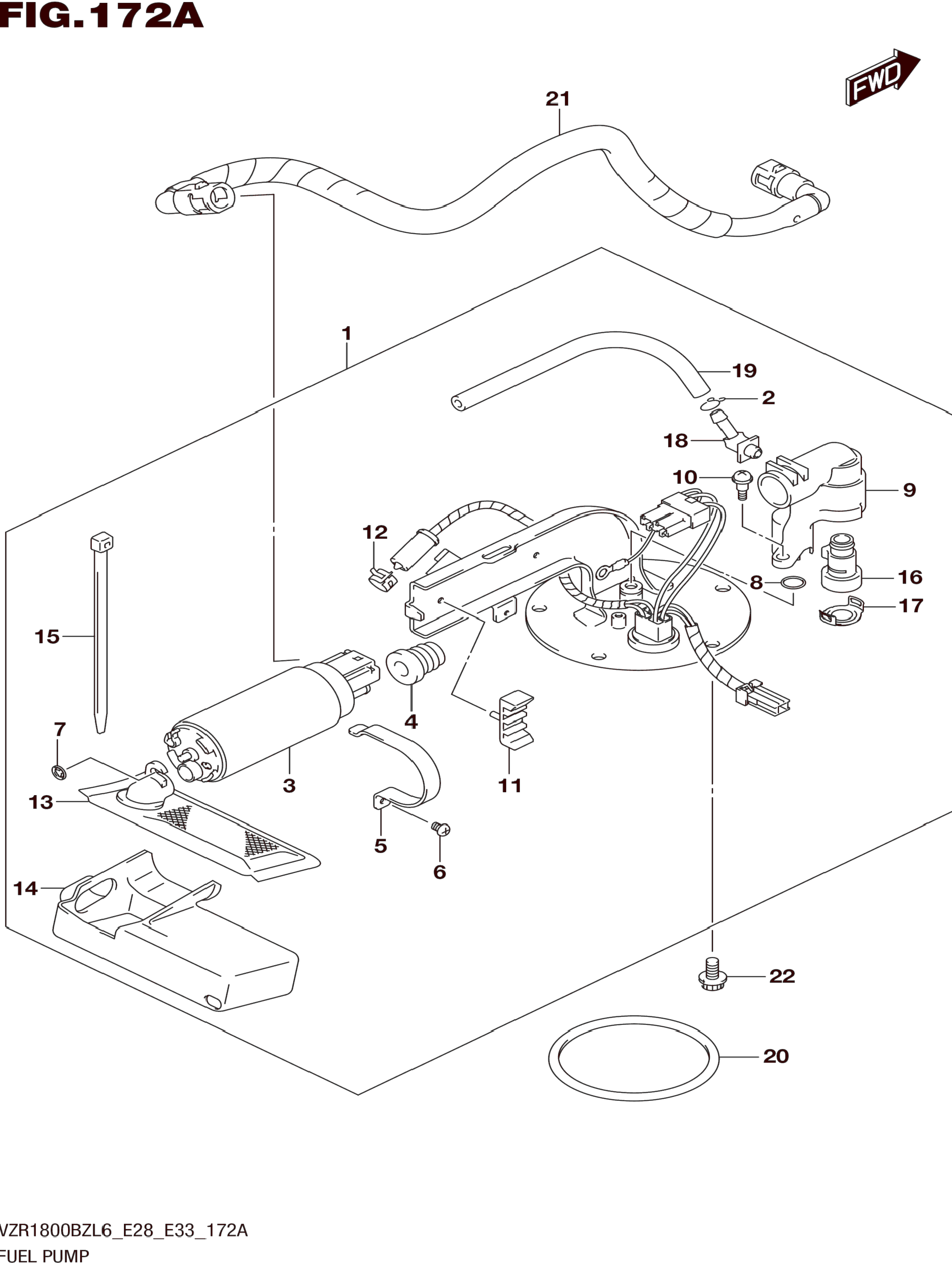 FIG.172A

FWD

21

1

19

2

18

10

9

12

16

8

17

15

4

7

3

11

13

5

6

14

22

20

VZR1800BZL6_E28_E33_172A
FUEL PUMP