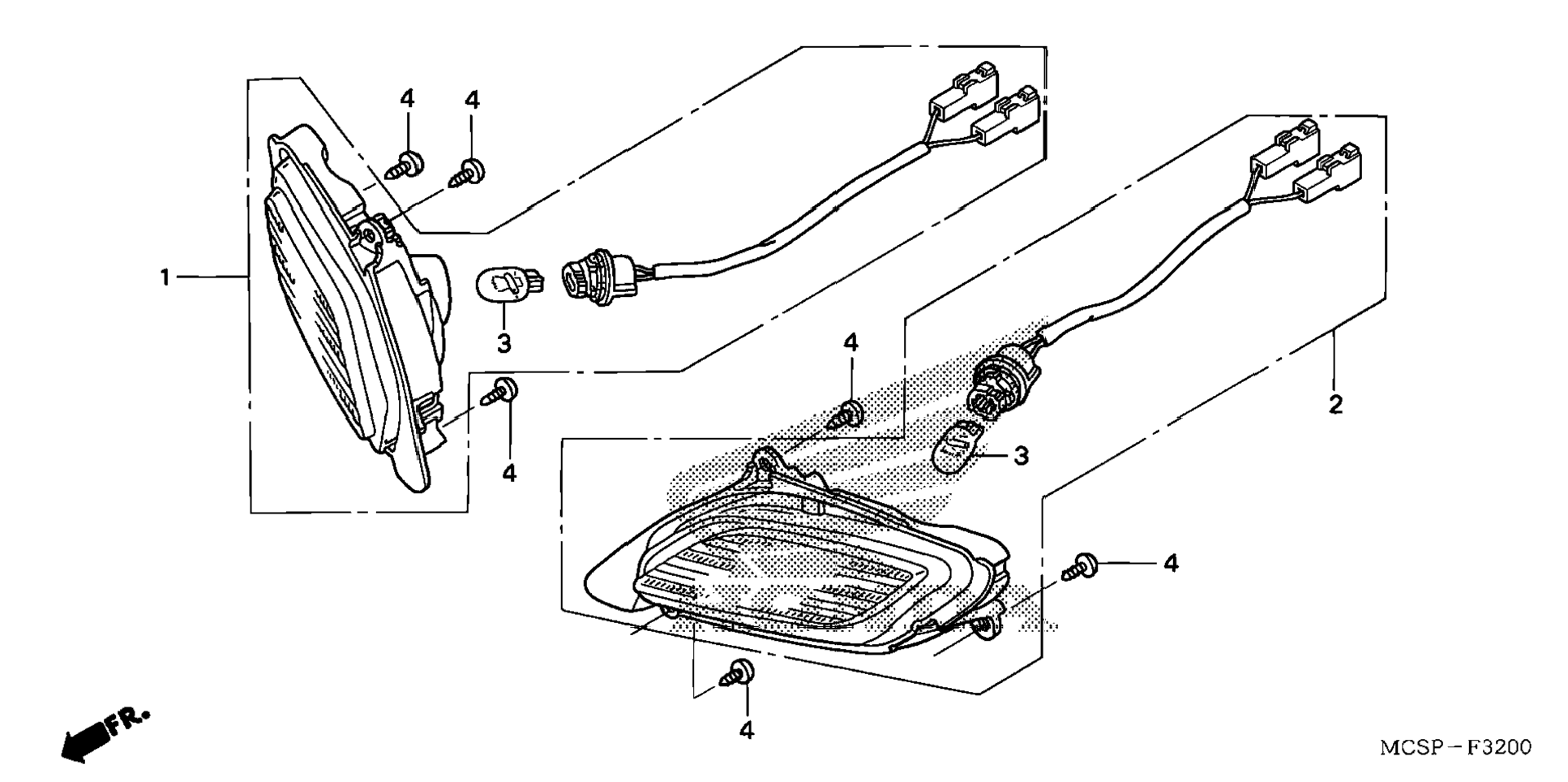 4
4
1
3
4
4
2
3
4
4
FR.
MCSP－F3200