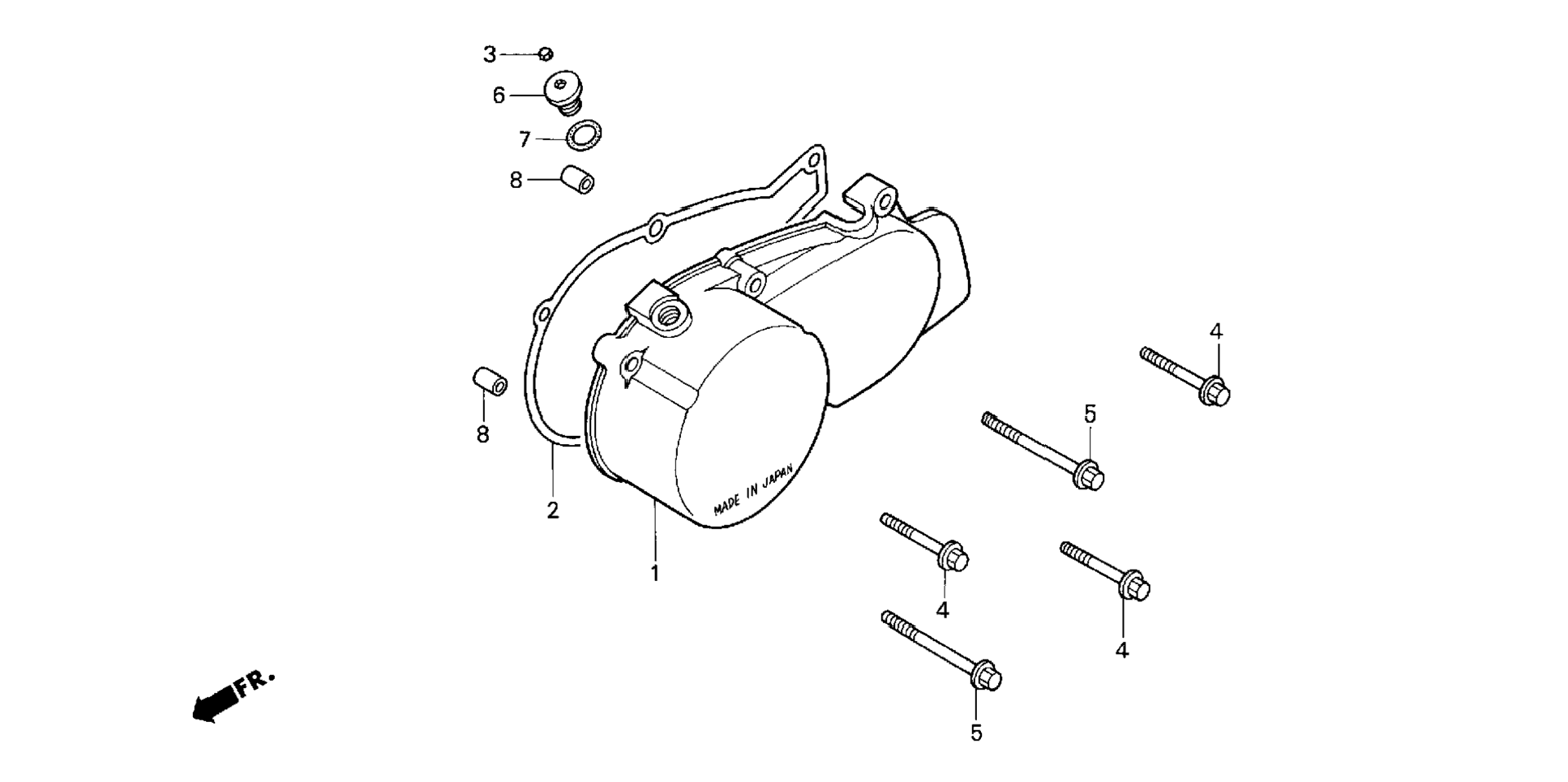 3
6
7
8
4
5
8
2
MADE IN JAPAN
1
4
4
5
FR.