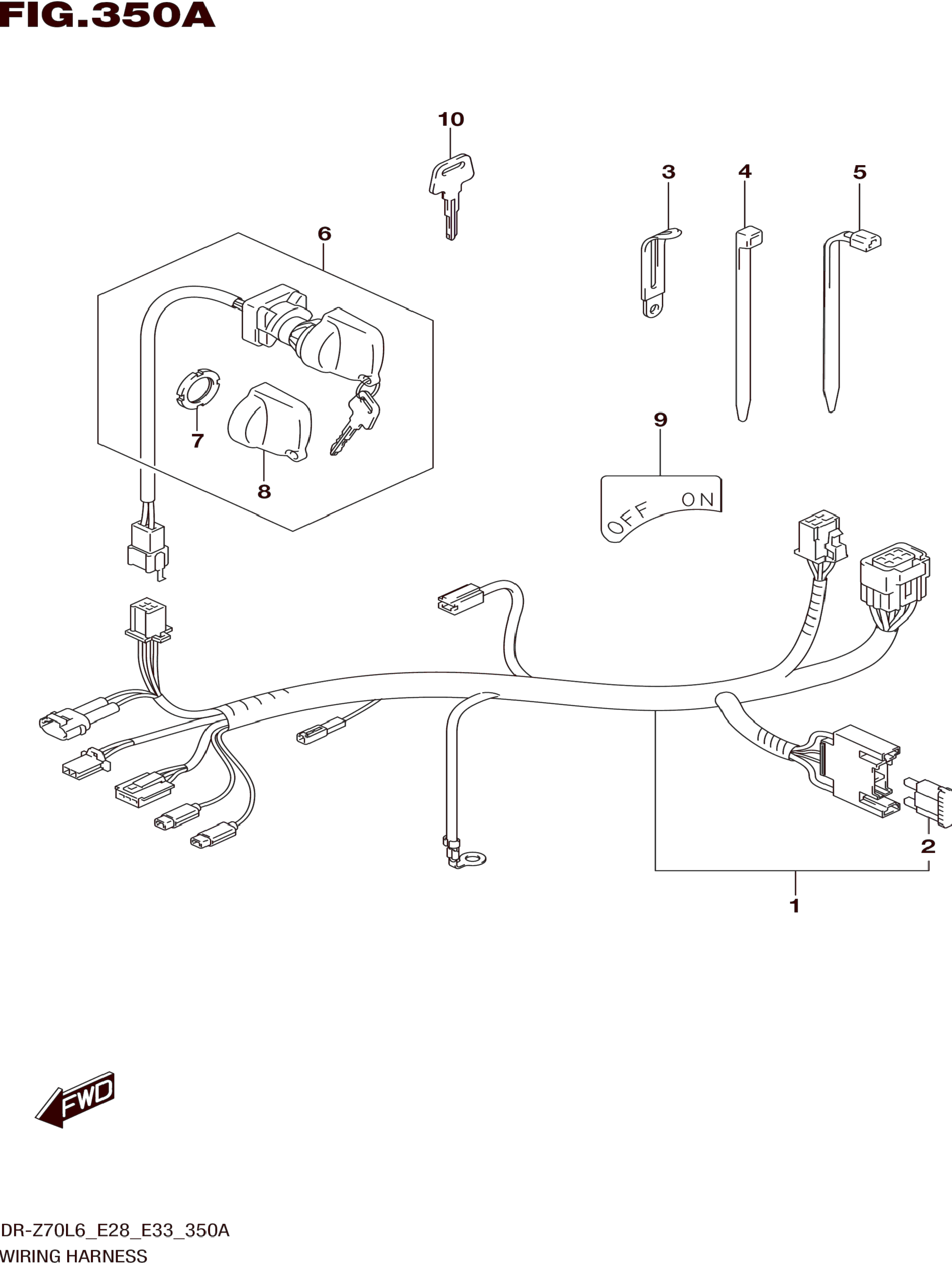 FIG.350A

10

3

4

5

6

7

8

9

OFF ON

2

1

FWD

DR-Z70L6_E28_E33_350A
WIRING HARNESS