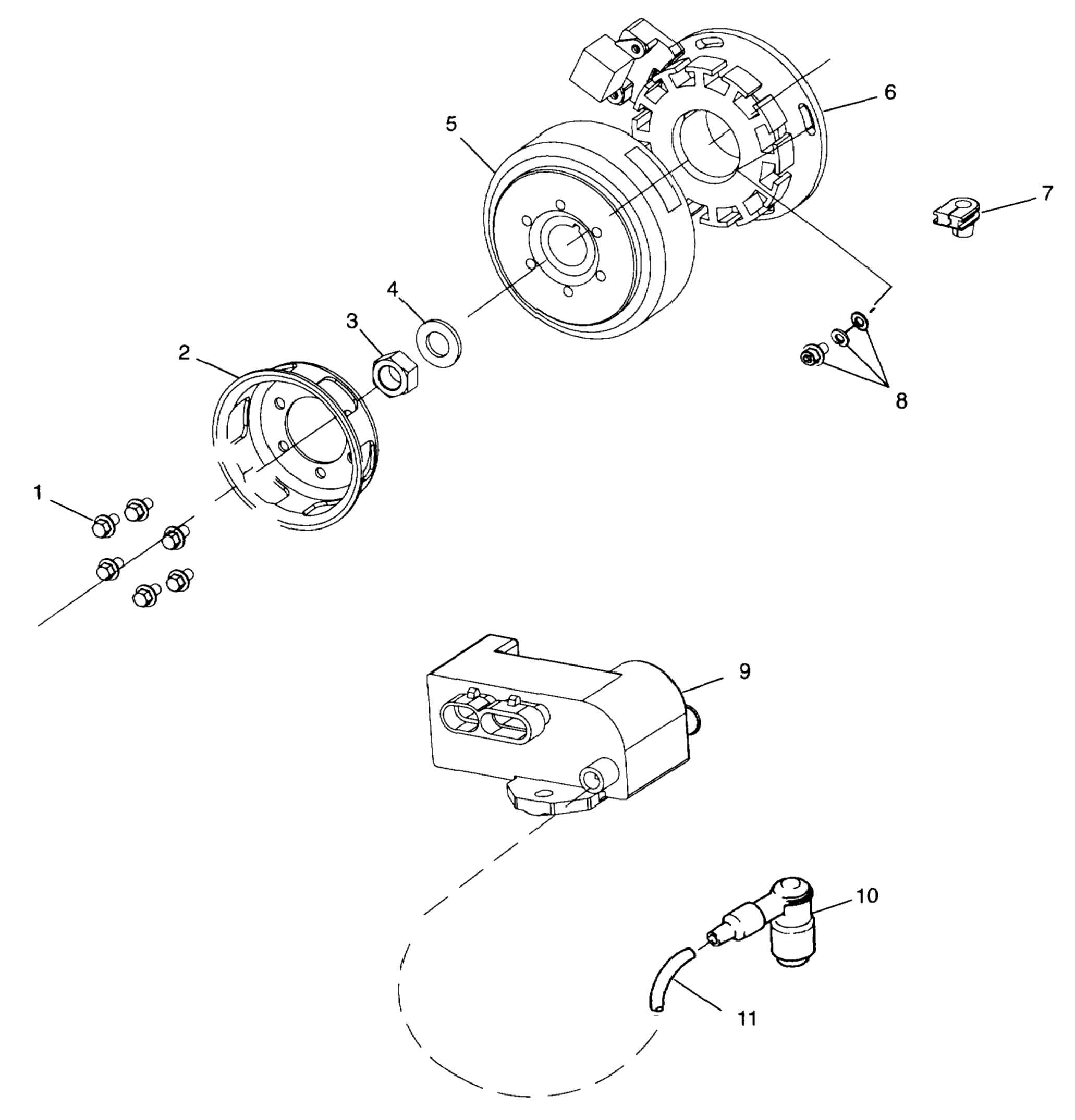 6
5
7
4
3
2
8
1
9
10
11