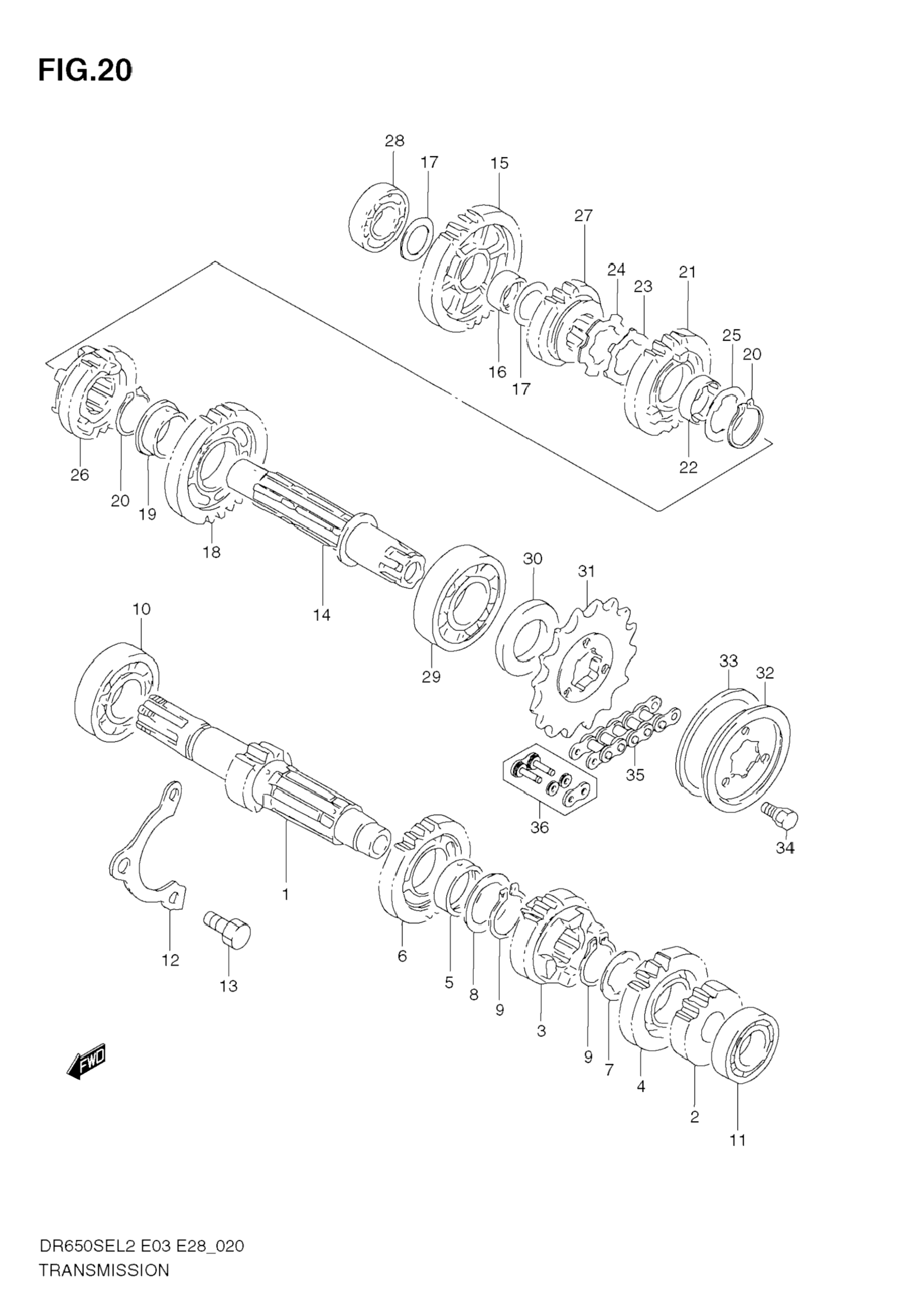 FIG.20

28
17
15
27
24
23
21
25
20
16
17
22
26
20
19
18
14
30
31
10
29
33
32
35
36
34
1
12
13
6
5
8
9
3
9
7
4
2
11
FWD

DR650SEL2 E03 E28_020
TRANSMISSION