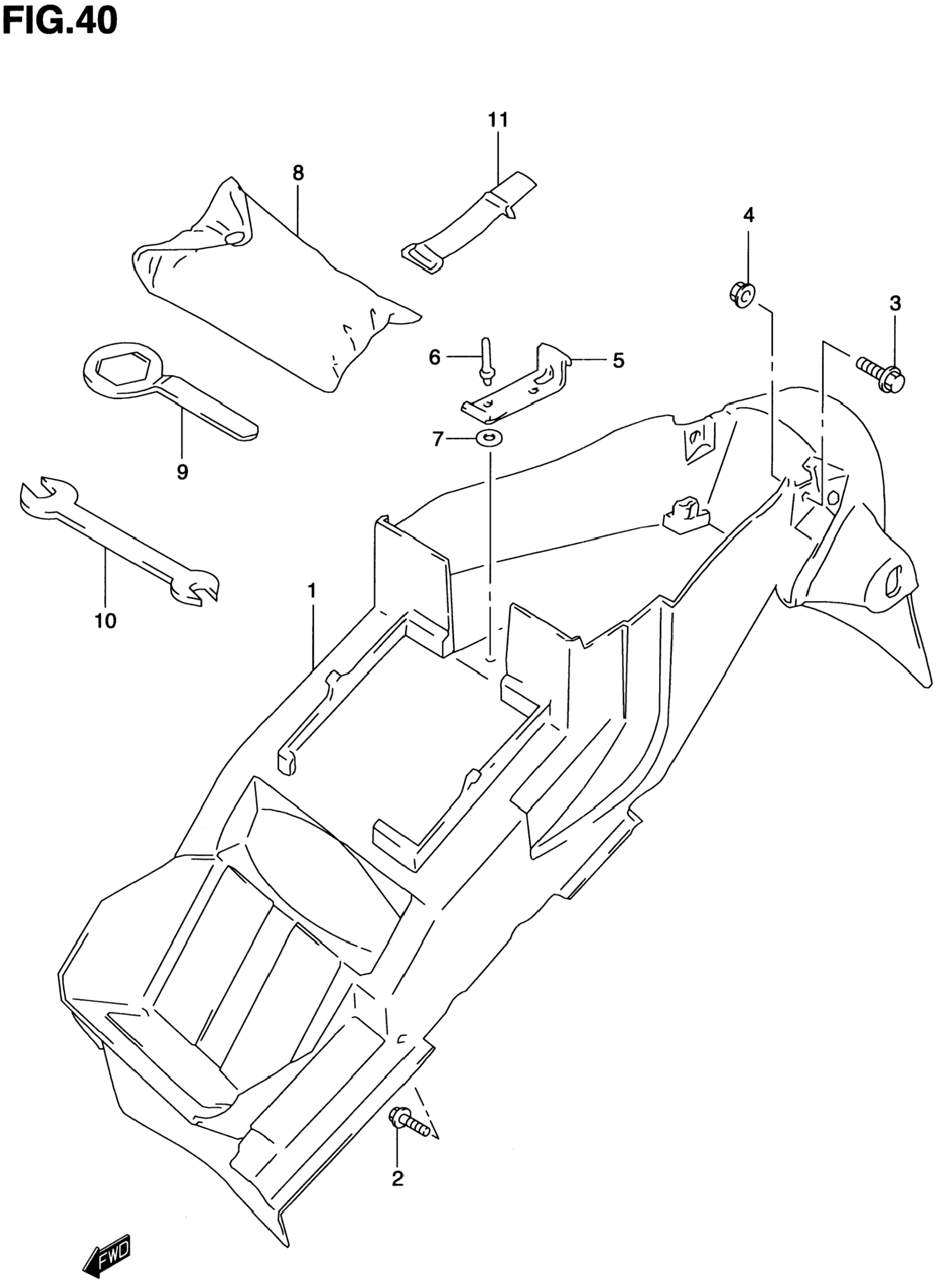 FIG.40

11
8
4
3
6
5
7
9
10
1
2
FWD