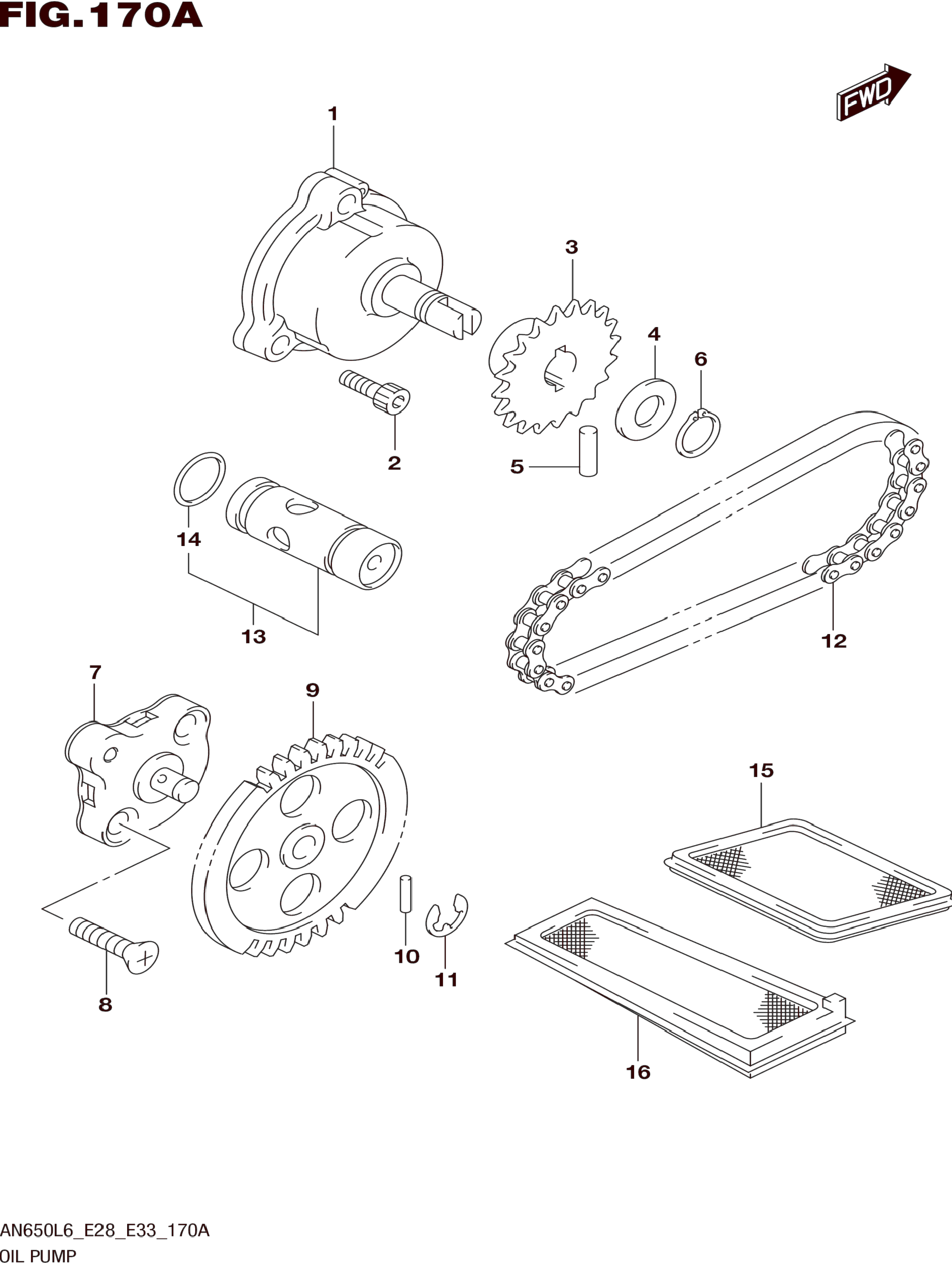 FIG.170A

FWD

1

3

4

6

2

5

14

13

12

7

9

15

10

11

8

16

AN650L6_E28_E33_170A
OIL PUMP