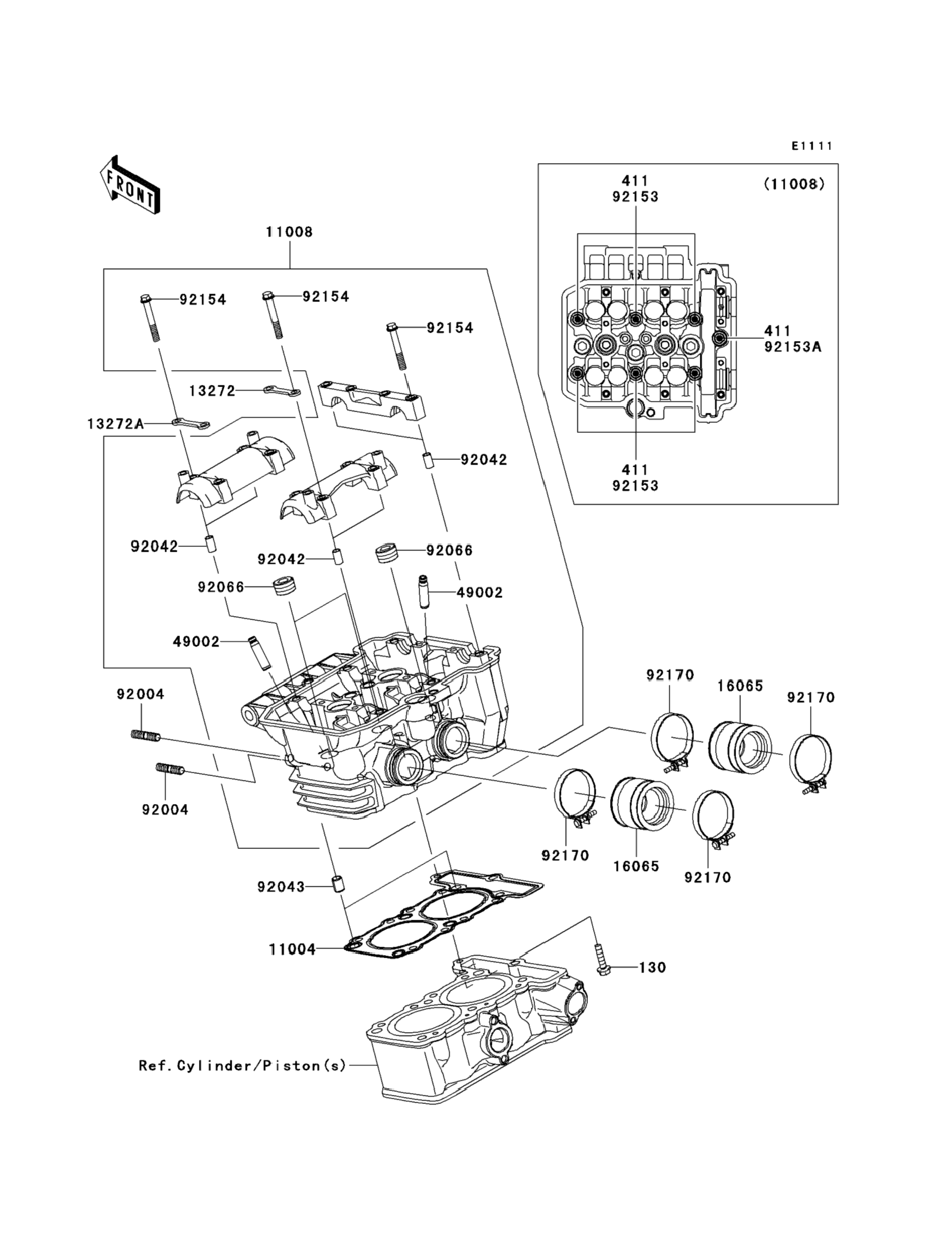 E1111

FRONT

411
92153

(11008)

411
92153A

411
92153

11008

92154

92154

92154

13272

13272A

92042

92042

92042

92066

92066

49002

49002

92004

92004

92170

16065

92170

92170

16065

92170

92043

11004

130

Ref.Cylinder/Piston(s)