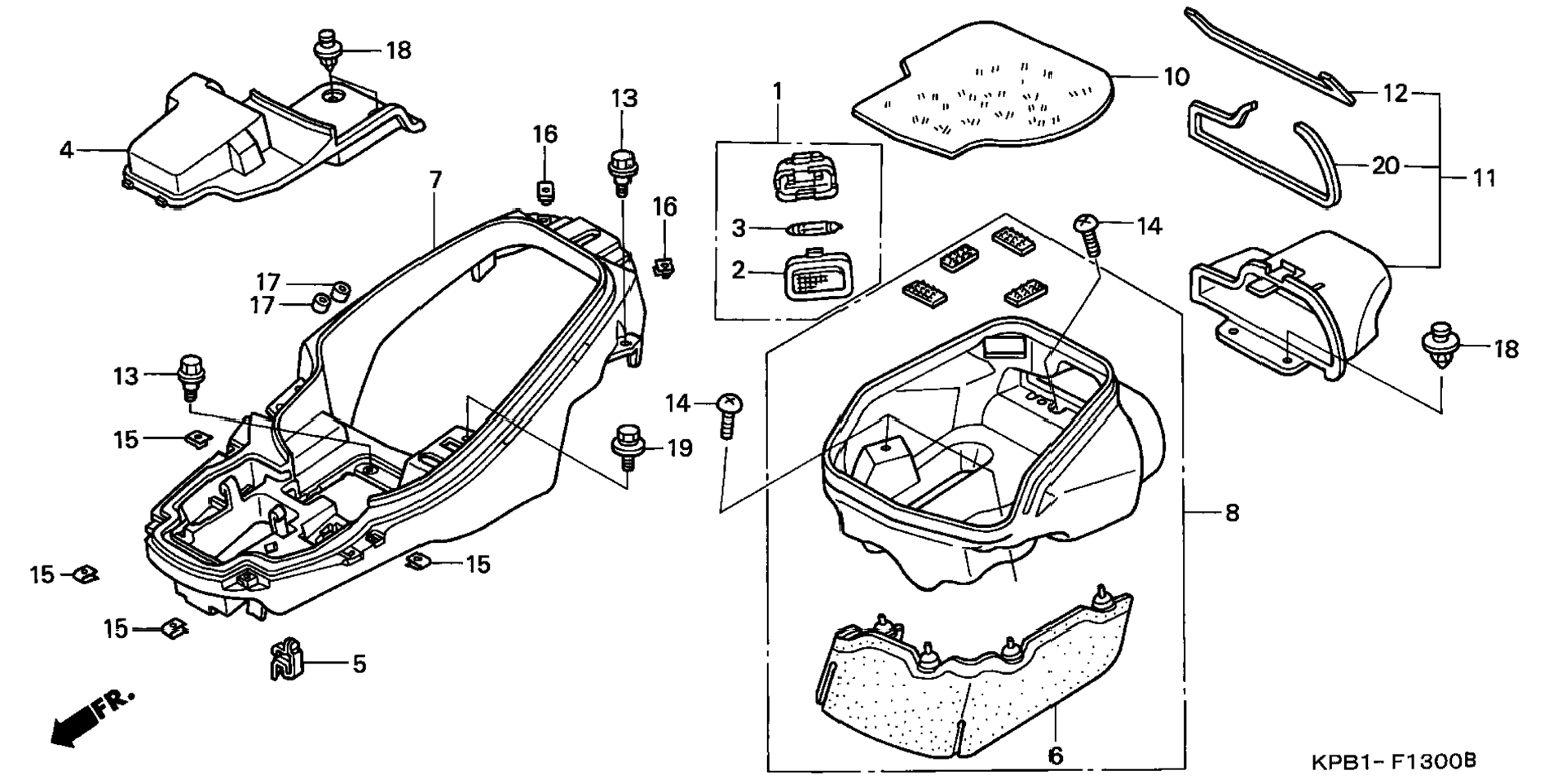 18
4
13
16
7
16
17
17
13
15
19
15
15
15
5
FR.
1
3
2
10
12
20
11
14
14
18
8
6
KPB1- F1300B