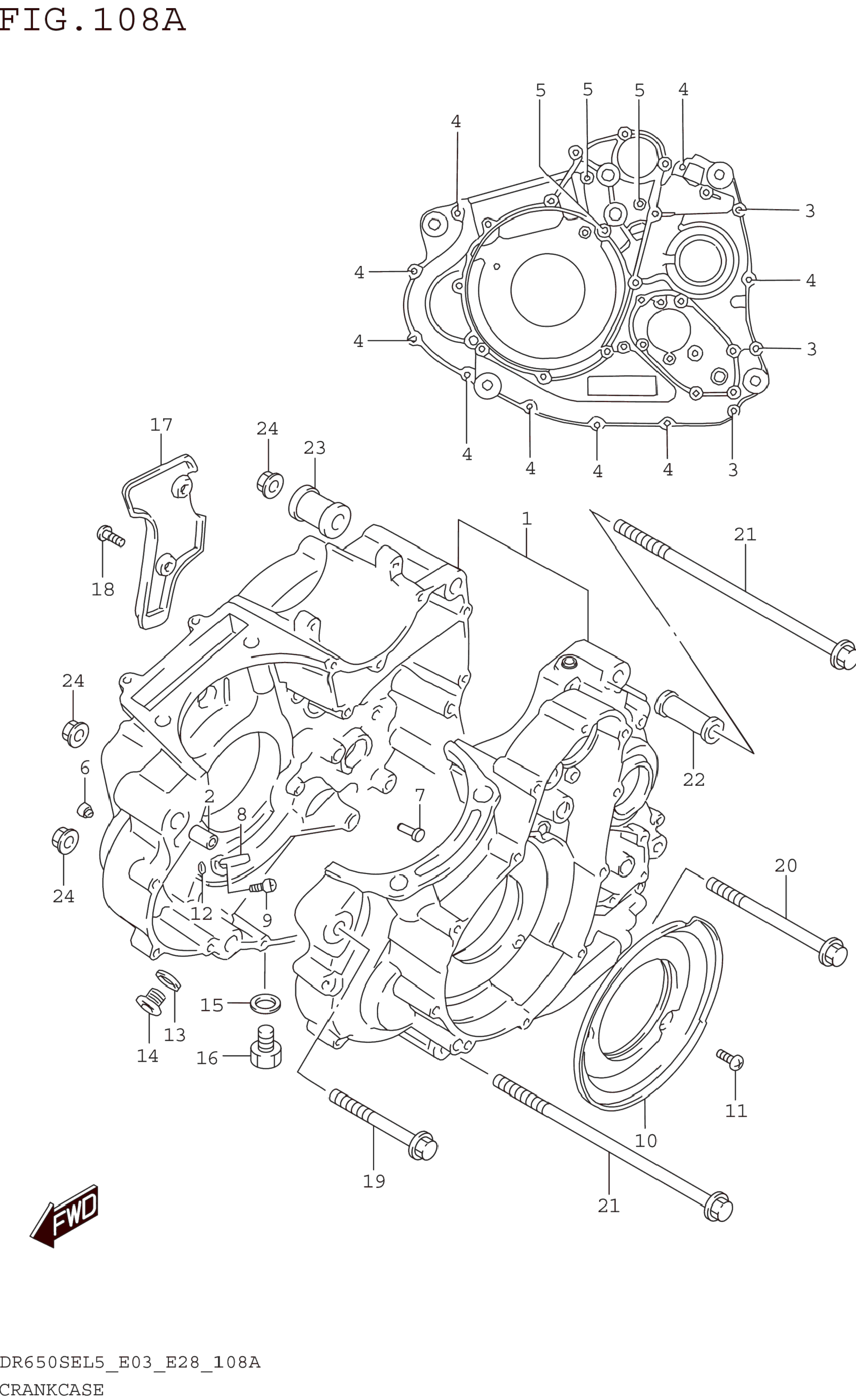 FIG.108A

5 5 5 4
4
3
4
4
4
3
4 4 4 4 3

17
24
23
1
21
18
24
6
2
8
7
22
24
12
9
20
15
13
14
16
11
10
19
21
FWD

DR650SEL5_E03_E28_108A
CRANKCASE