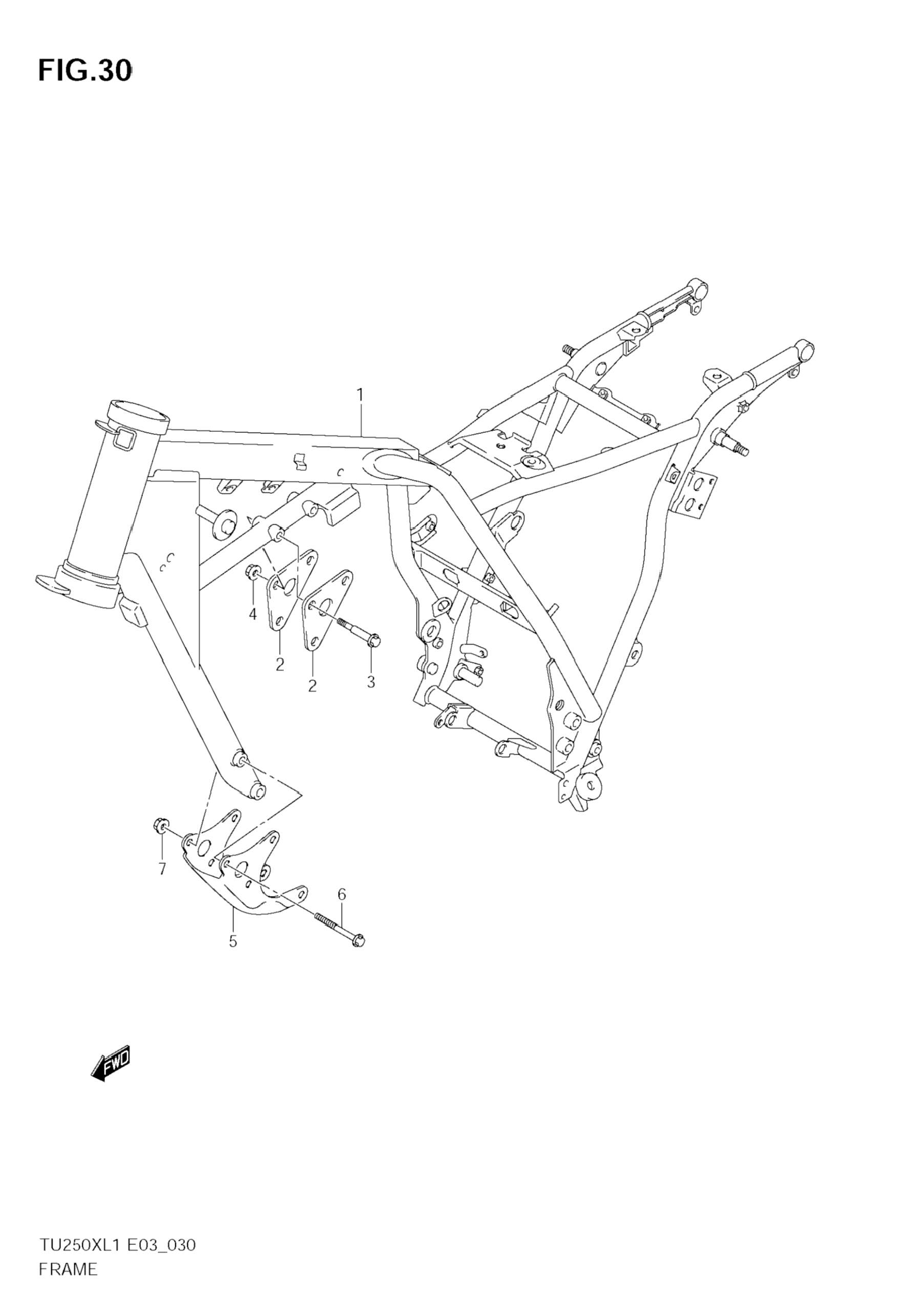 FIG.30

1

4

2

2

3

7

6

5

FWD

TU250XL1 E03_030
FRAME