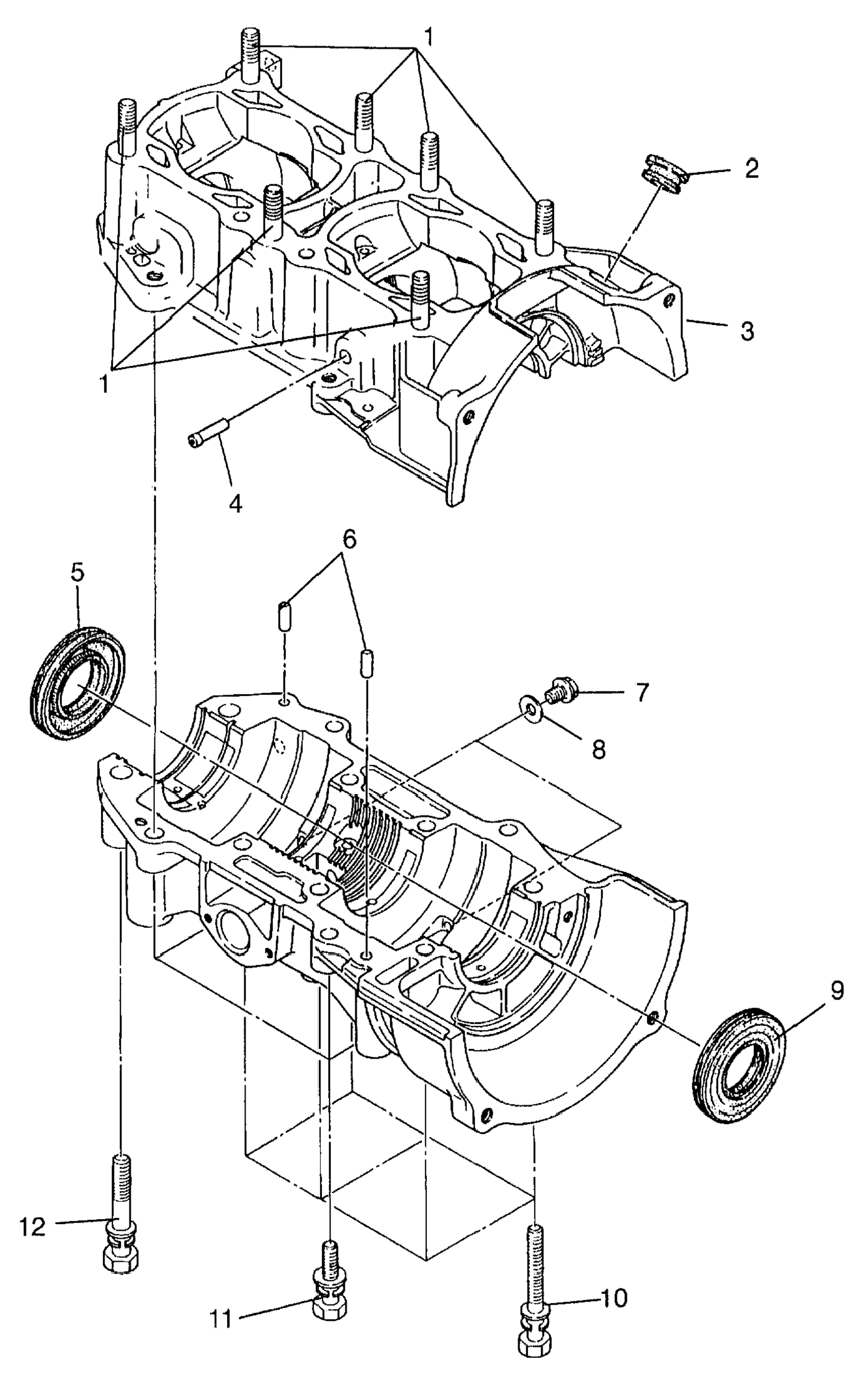 1
2
3
1
4
6
5
7
8
9
12
11
10