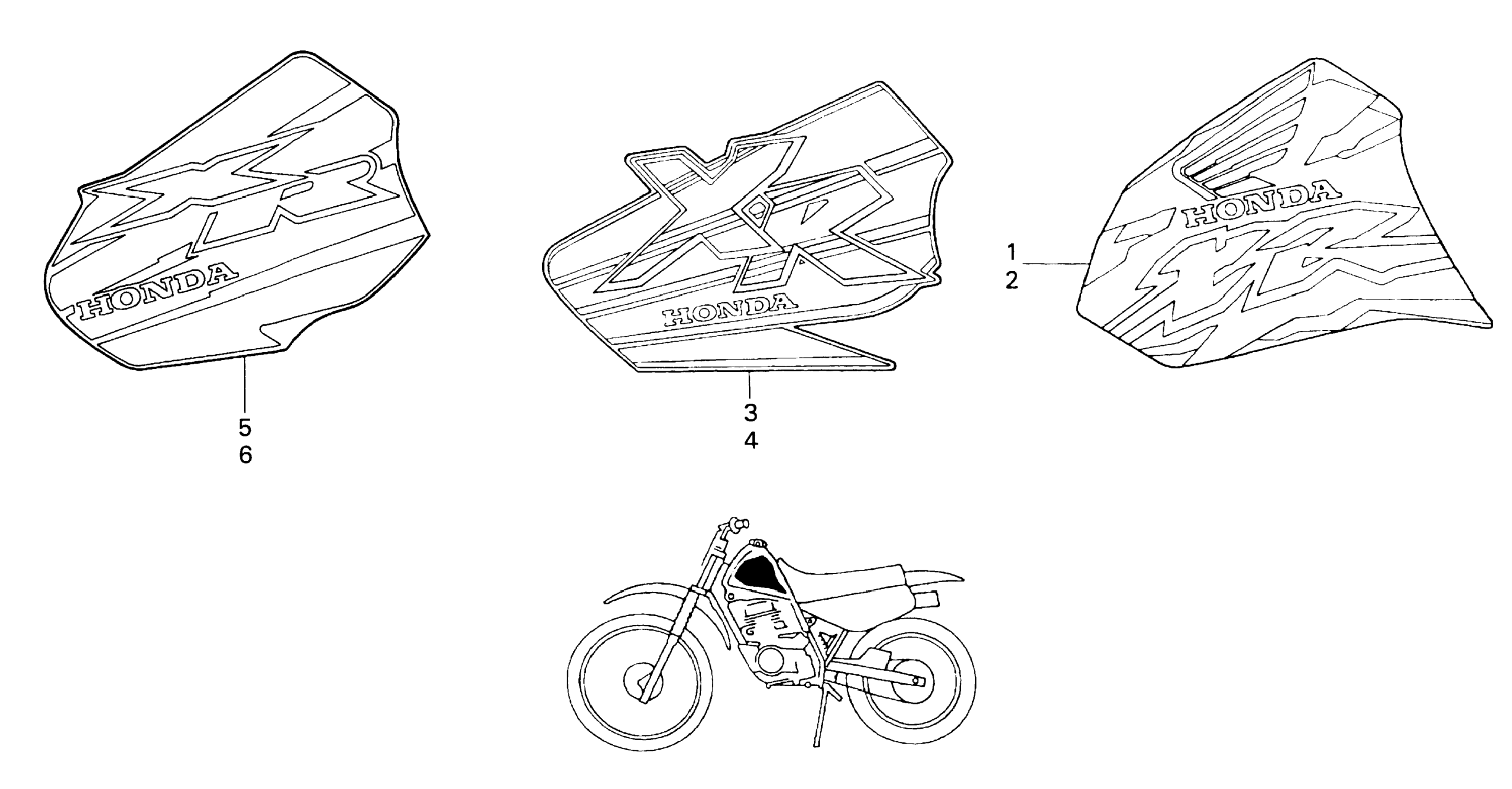 XR
HONDA
5
6

XR
HONDA
3
4

HONDA
XR
1
2