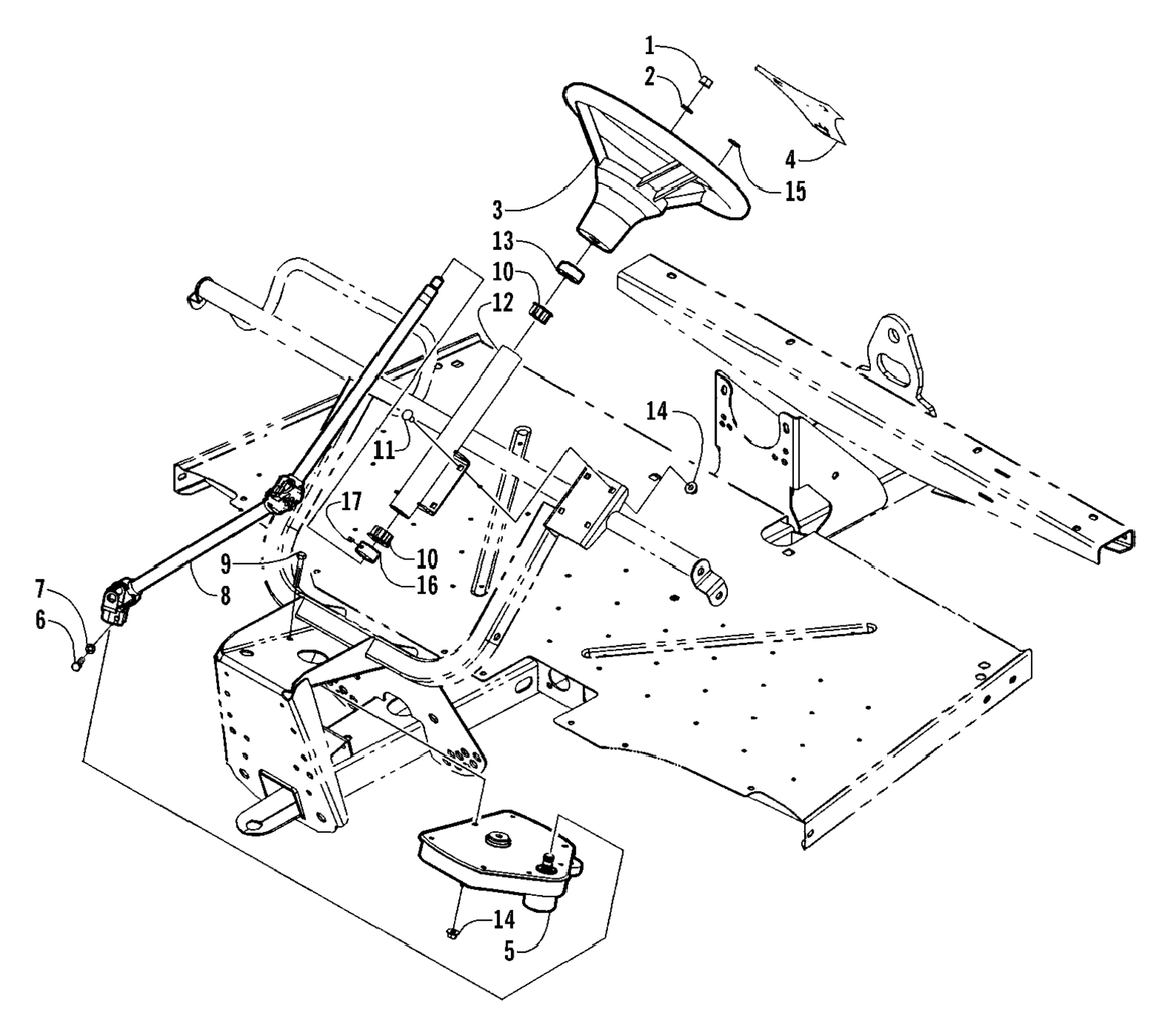 1
2
4
15
3
13
10
12
14
11
17
10
16
9
8
7
6
14
5