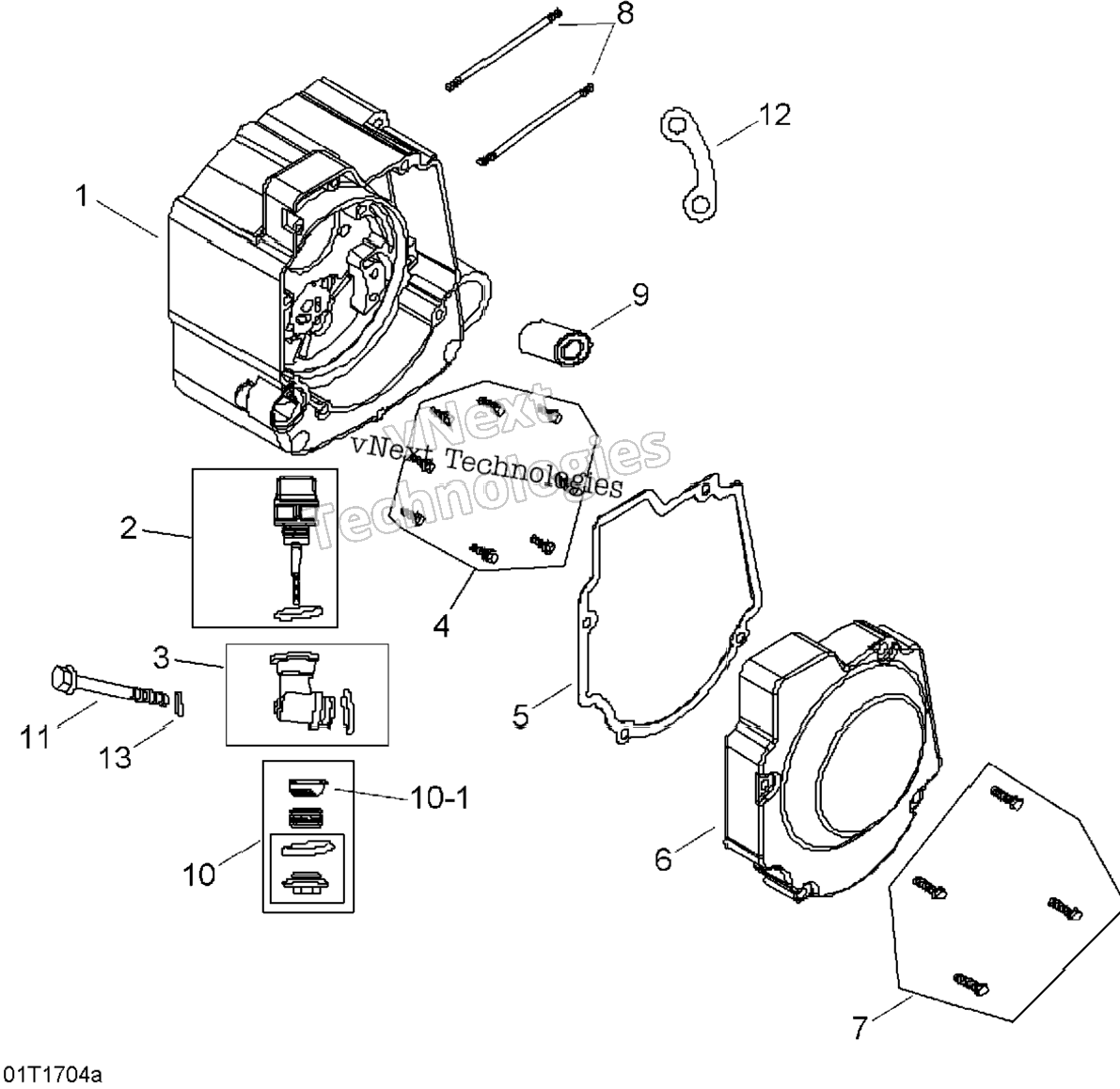 8
12
1
9
vNext Technologies
vNext Technologies
2
4
3
5
11
13
10-1
10
6
7
01T1704a