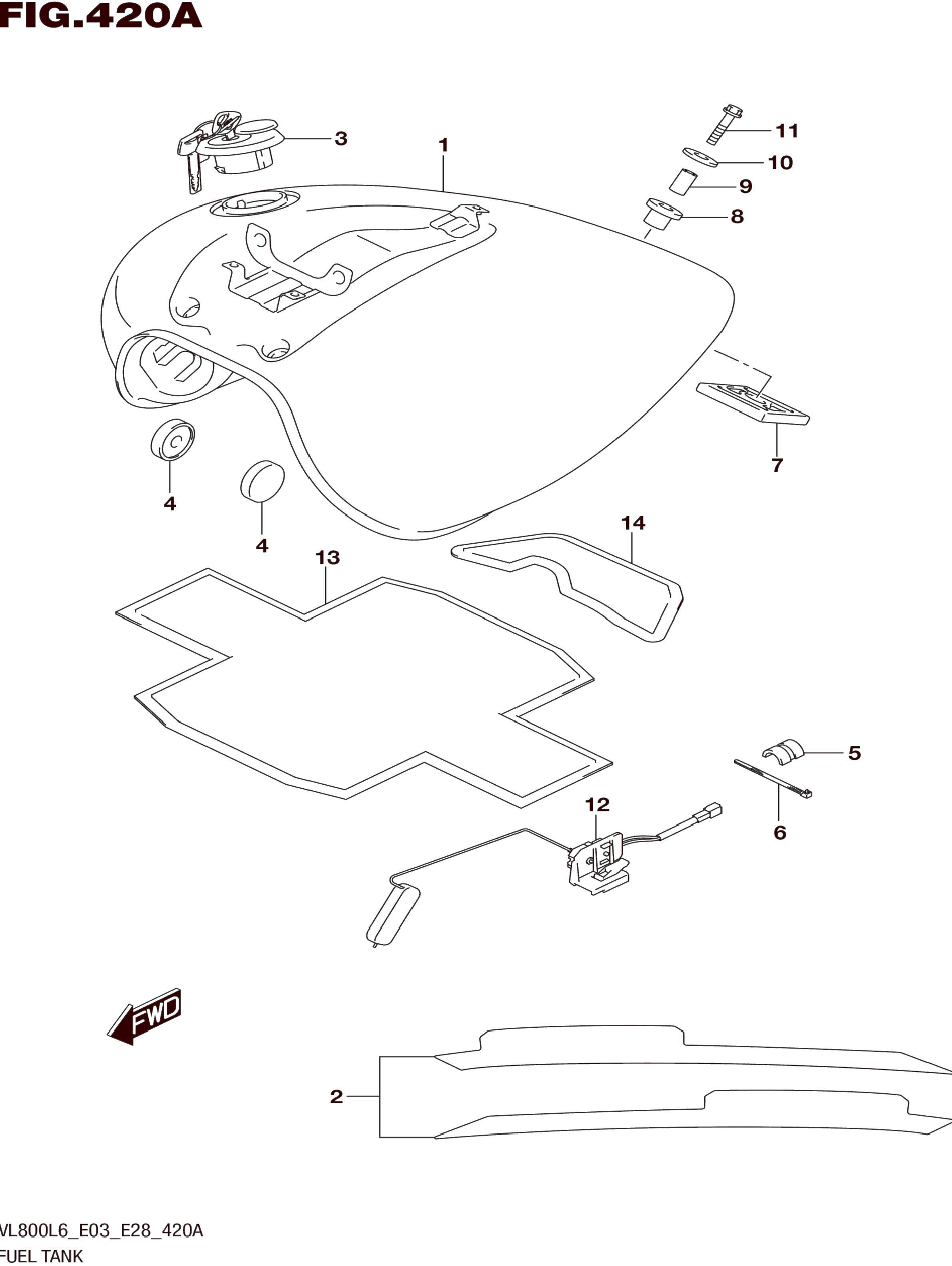 FIG.420A

3
1
11
10
9
8
7
4
4
14
13
5
6
12
FWD
2

VL800L6_E03_E28_420A
FUEL TANK