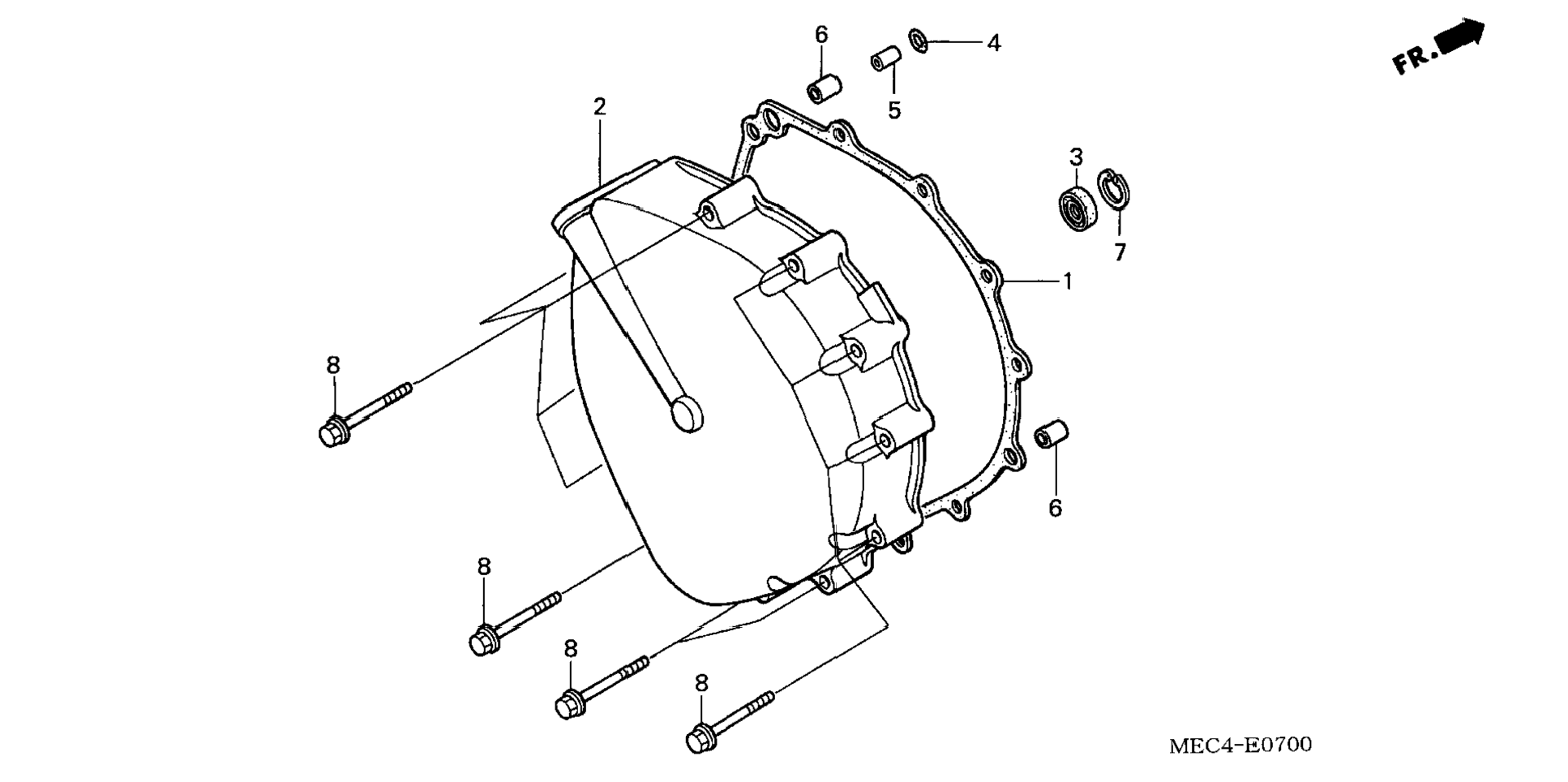 FR.

6
4
5
2
3
7
1
8
6
8
8
8

MEC4-E0700