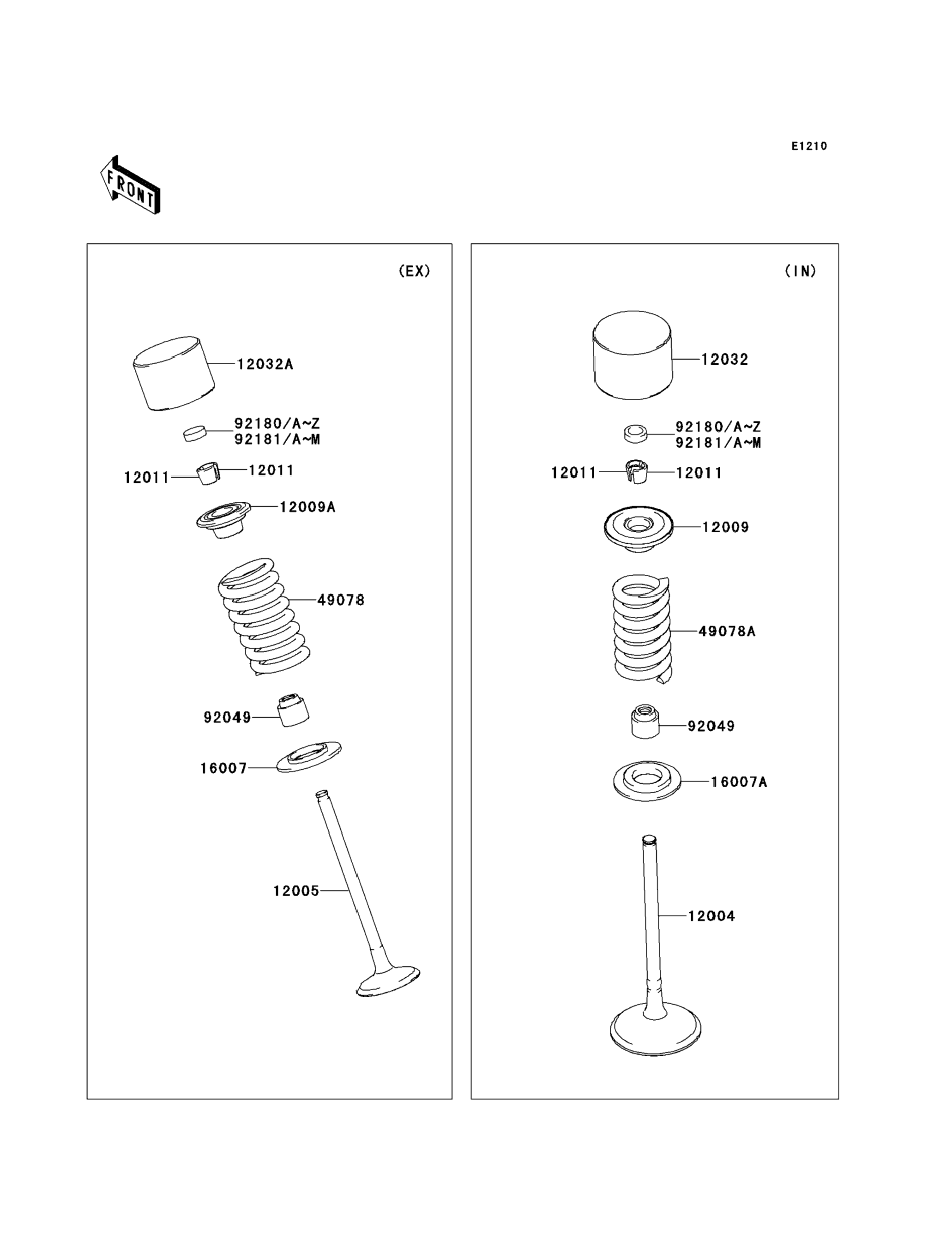 E1210

FRONT

(EX)

12032A

92180/A~Z
92181/A~M

12011

12011

12009A

49078

92049

16007

12005

(IN)

12032

92180/A~Z
92181/A~M

12011

12011

12009

49078A

92049

16007A

12004