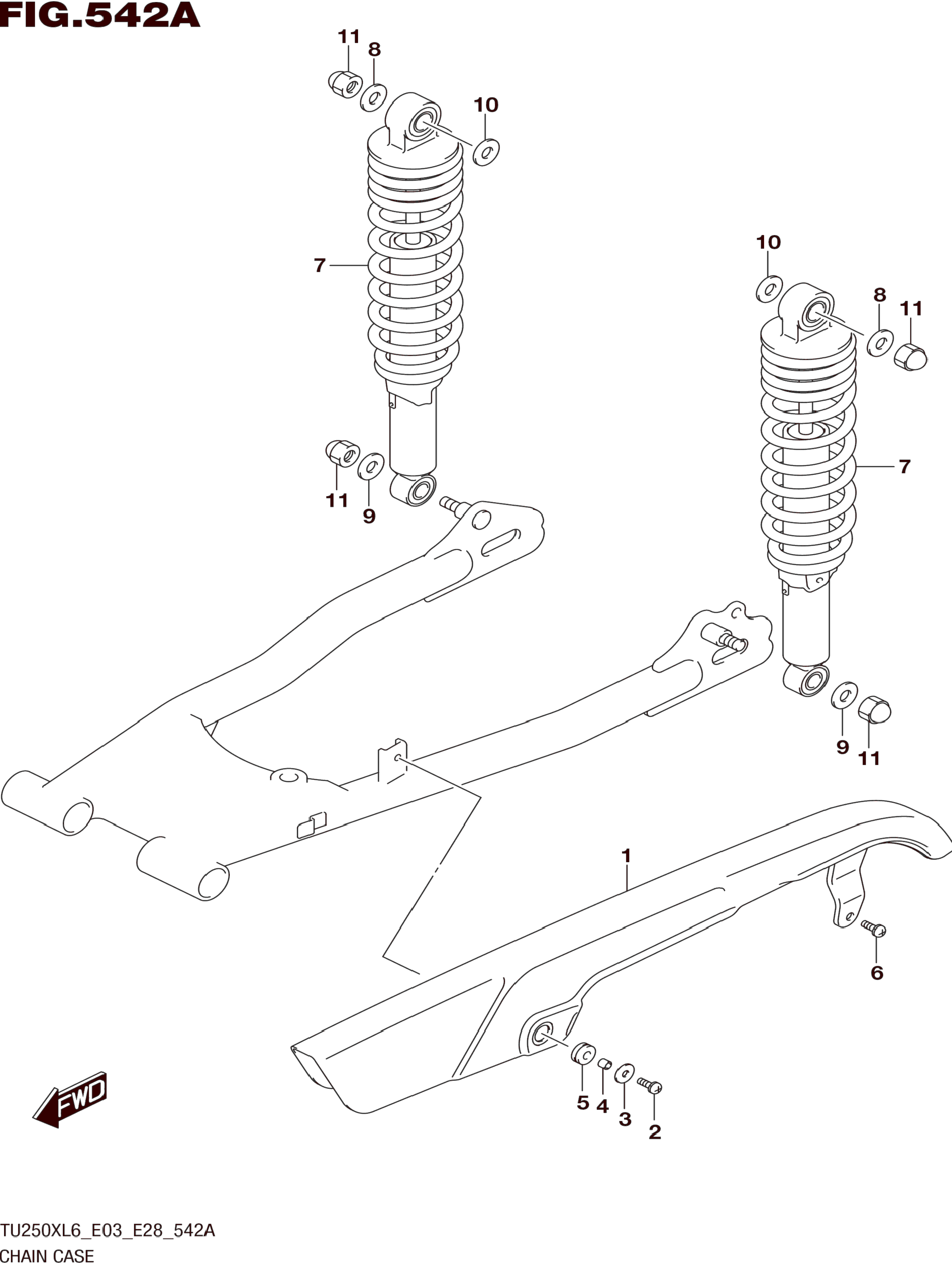 FIG.542A

11
8
10
7
11
9
10
8
11
7
9
11
1
6
5
4
3
2
FWD

TU250XL6_E03_E28_542A
CHAIN CASE