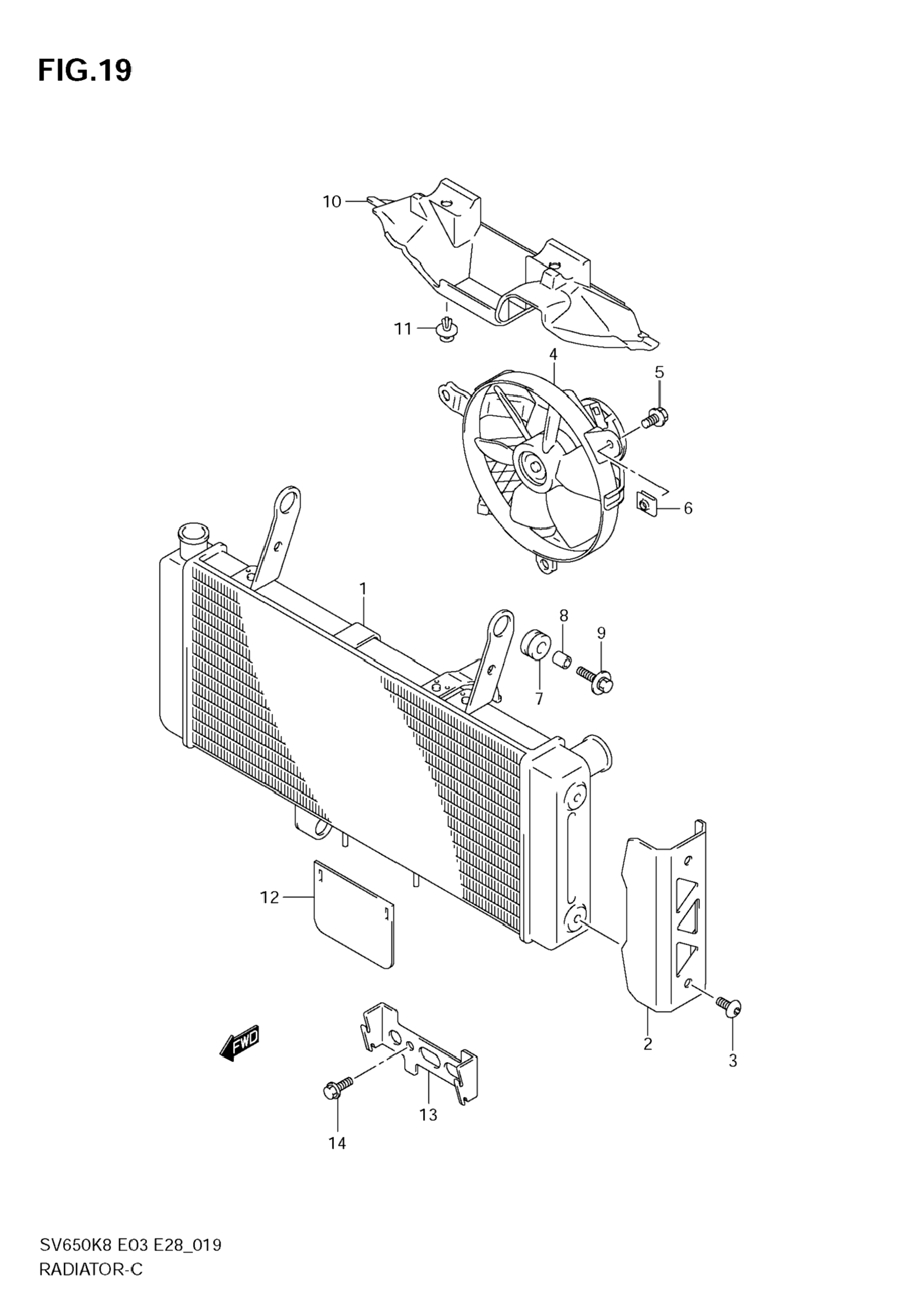 FIG.19

10

11

4

5

6

1

8

9

7

12

2

3

FWD

13

14

SV650K8 E03 E28_019
RADIATOR-C