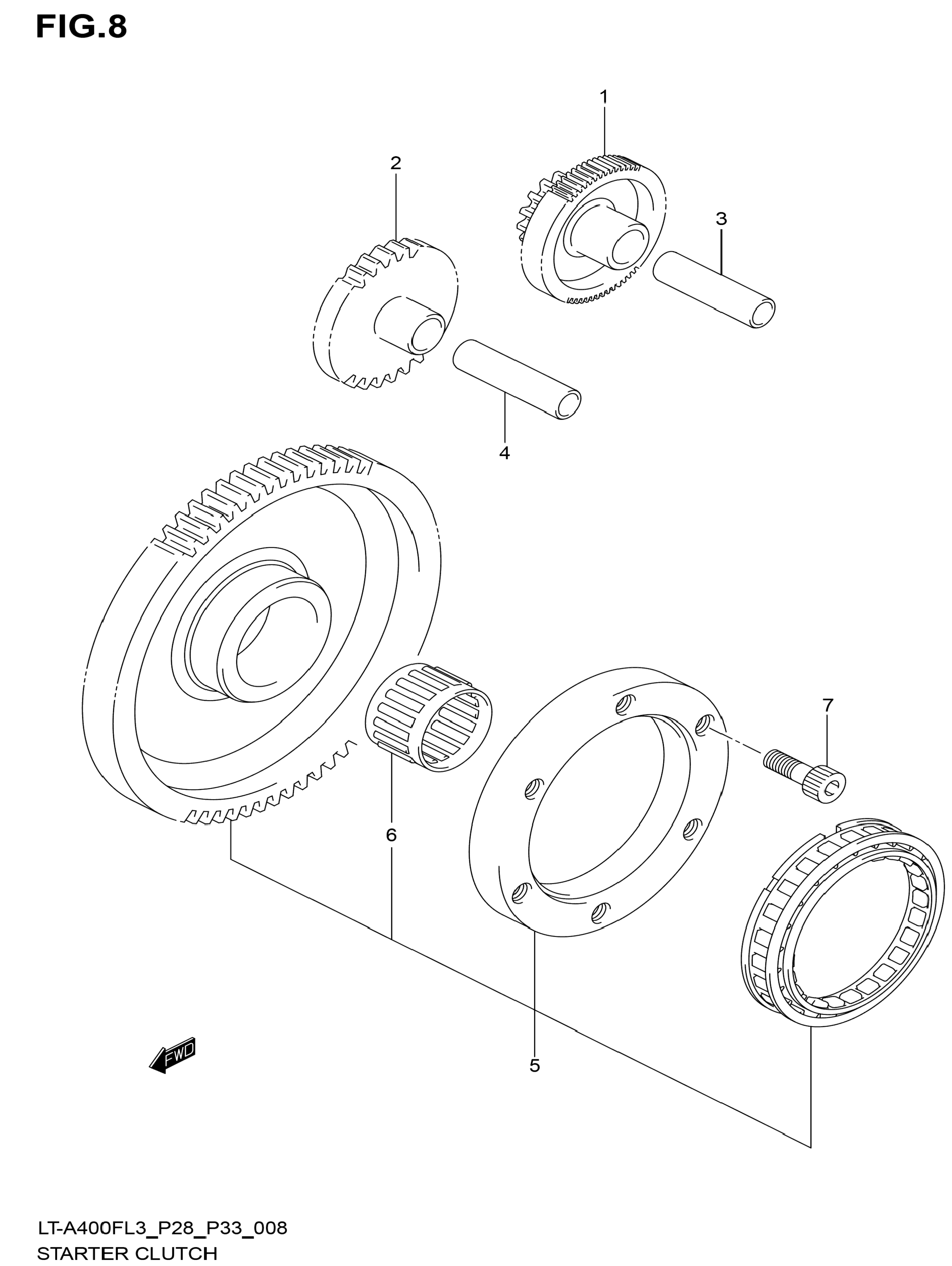 FIG.8

1

2

3

4

7

6

5

FWD

LT-A400FL3_P28_P33_008
STARTER CLUTCH