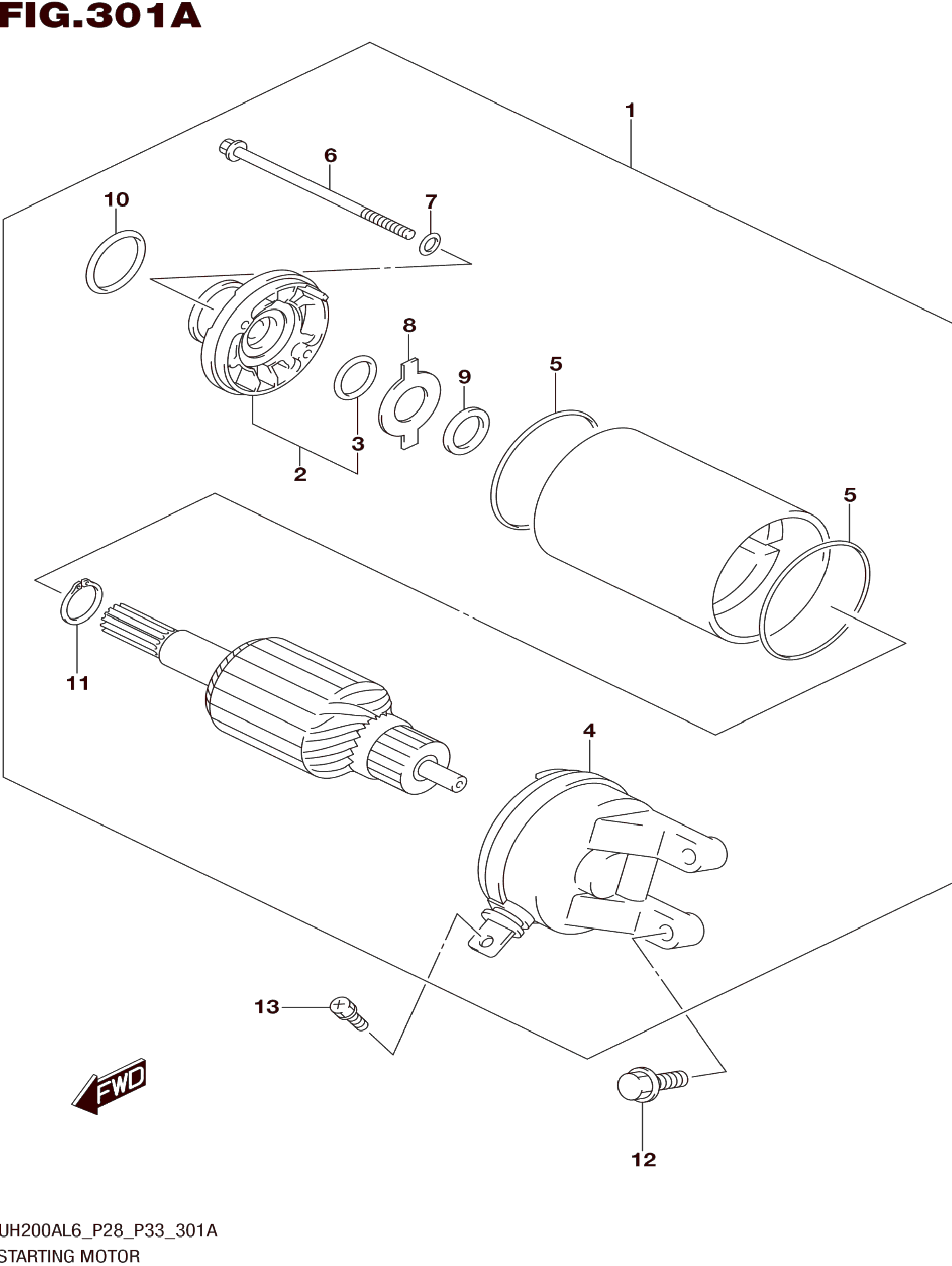 FIG.301A

1
6
10
7
8
5
9
3
2
5
11
4
13
FWD
12

UH200AL6_P28_P33_301A
STARTING MOTOR