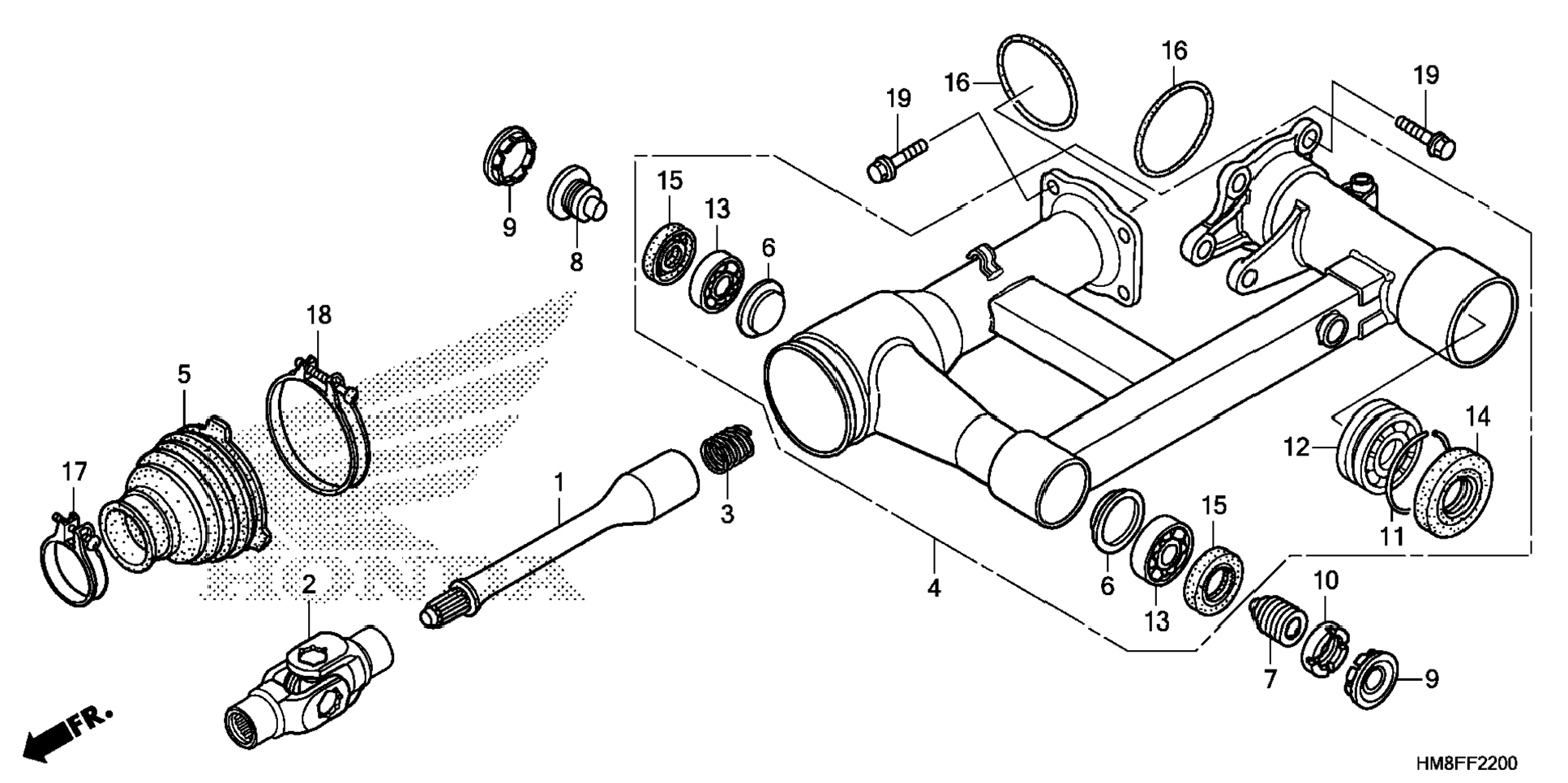 16
16
19
19
15
13
6
9
8
18
5
17
1
3
2
4
12
14
11
15
6
13
10
7
9
FR.
HM8FF2200