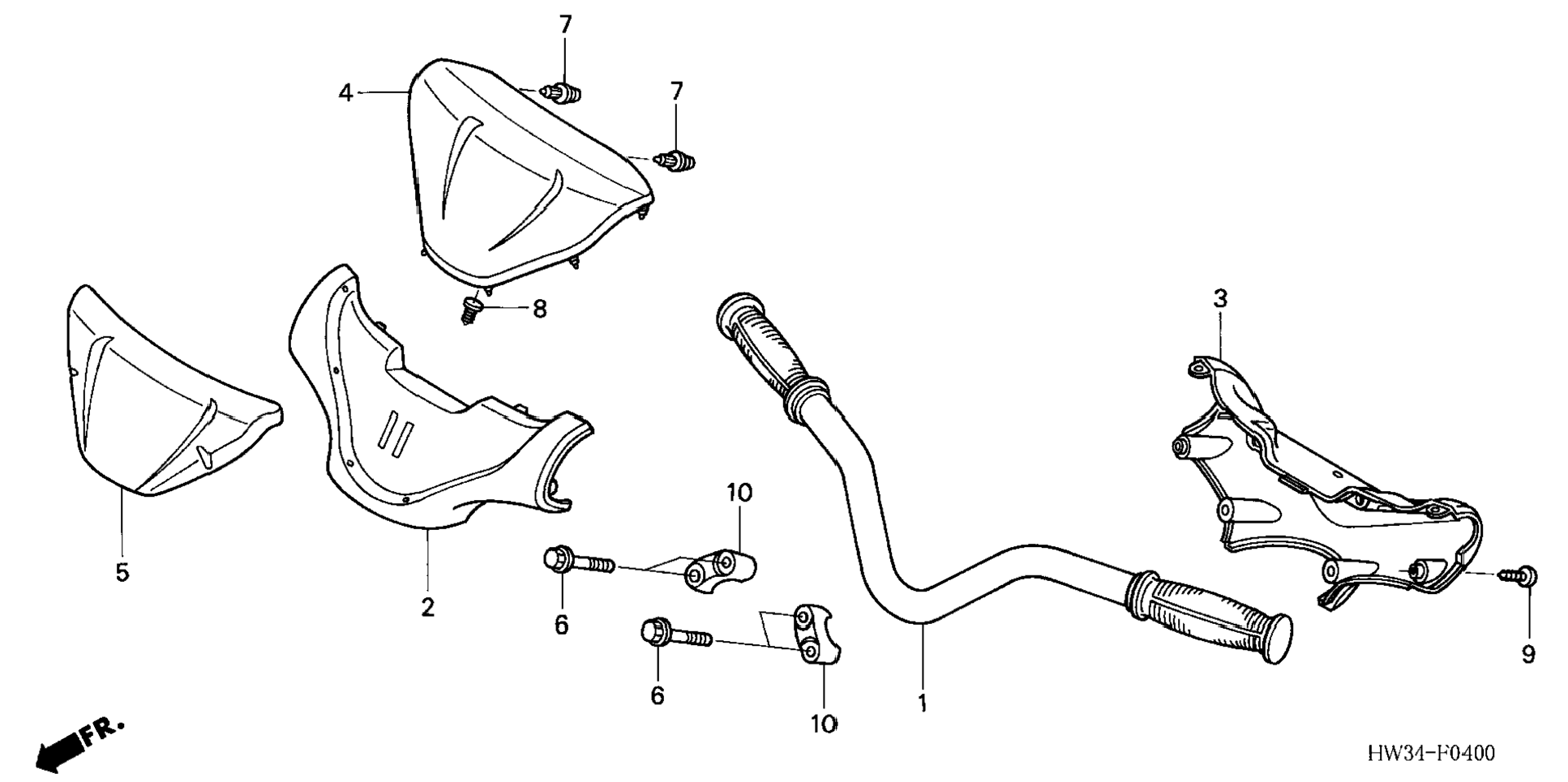 7
4
7
8
3
5
2
10
6
6
10
1
9
FR.
HW34-F0400