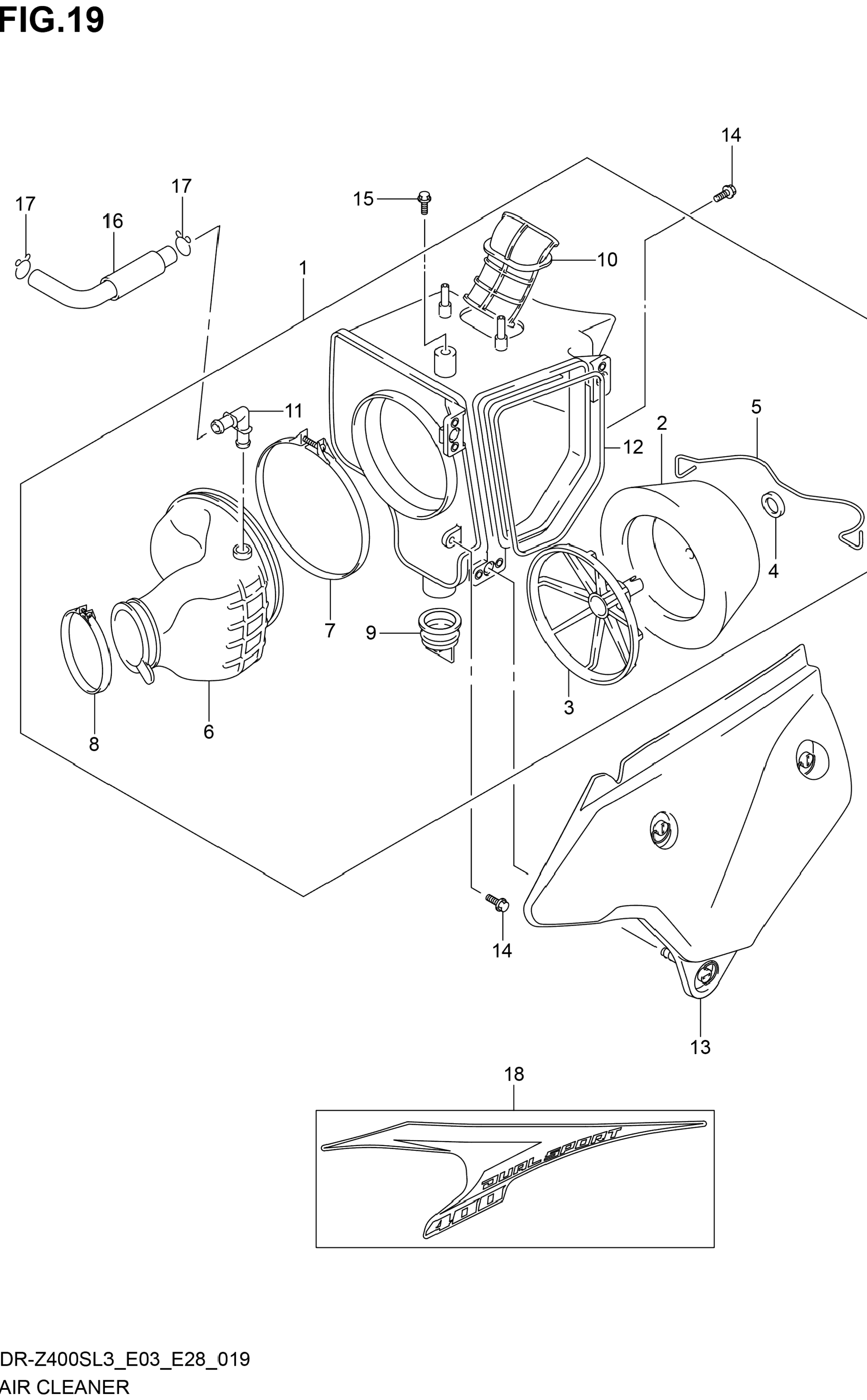 FIG.19

14
17
17
15
16
10
1
11
5
2
12
4
7
9
3
8
6
14
13
18

DUAL SPORT
400

DR-Z400SL3_E03_E28_019
AIR CLEANER