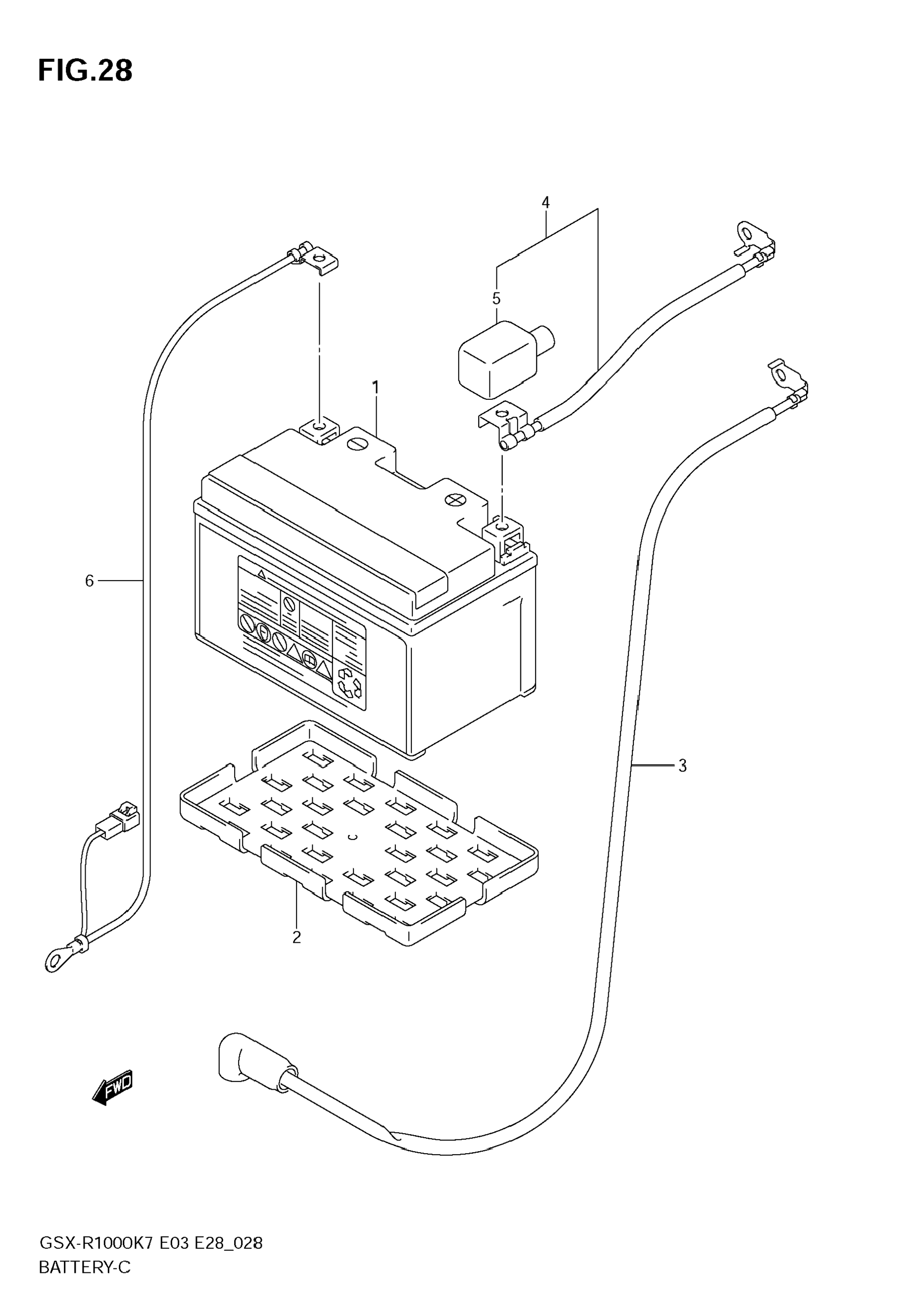 FIG.28

4

5

1

6

3

2

FWD

GSX-R1000K7 E03 E28_028
BATTERY-C