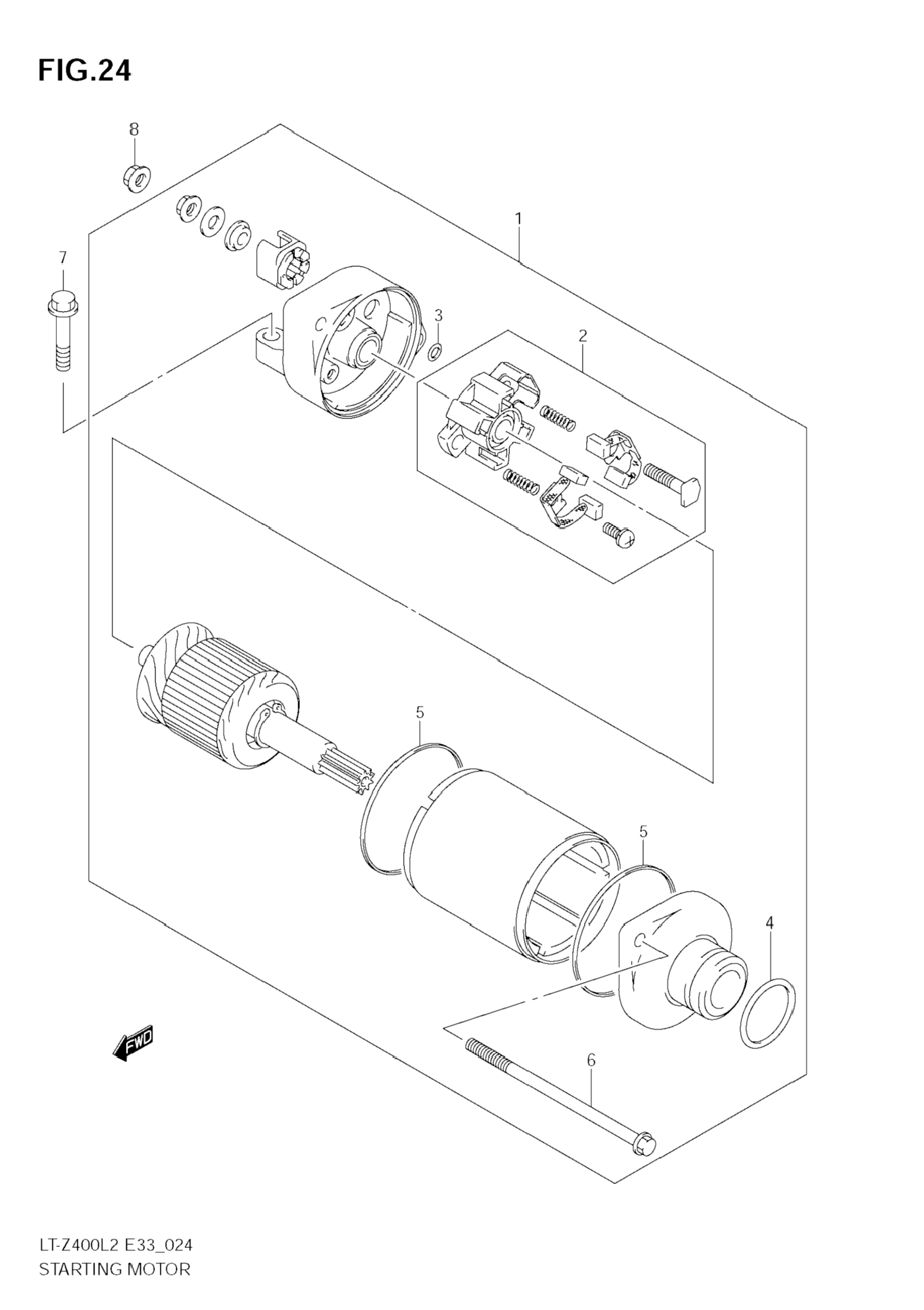 FIG.24

8

1

7

3

2

5

5

4

FWD

6

LT-Z400L2 E33_024
STARTING MOTOR