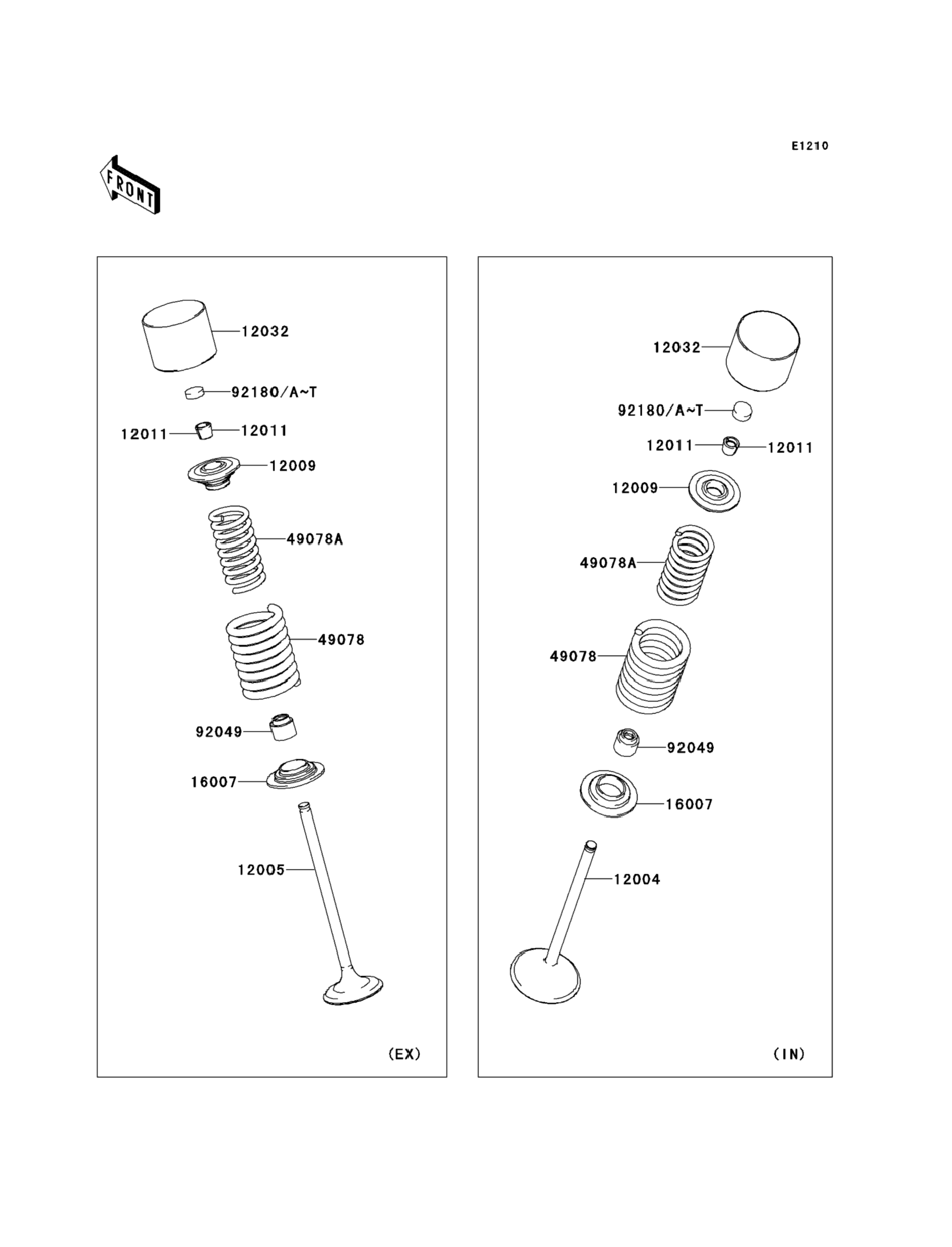 E1210

FRONT

12032
92180/A~T
12011
12011
12009
49078A
49078
92049
16007
12005
(EX)

12032
92180/A~T
12011
12011
12009
49078A
49078
92049
16007
12004
(IN)