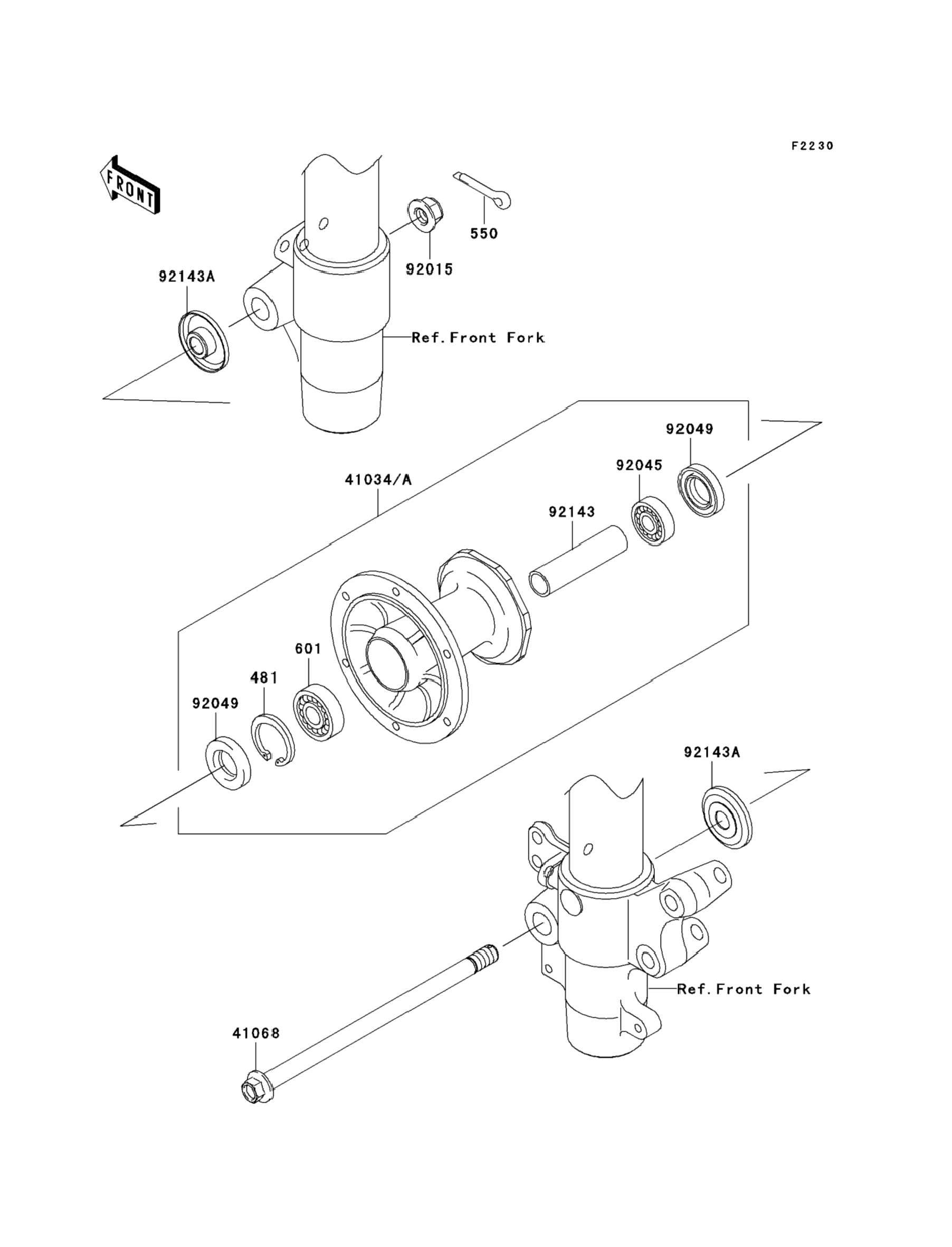 F2230

FRONT

550

92015

92143A

Ref.Front Fork

92049

92045

41034/A

92143

601

481

92049

92143A

Ref.Front Fork

41068