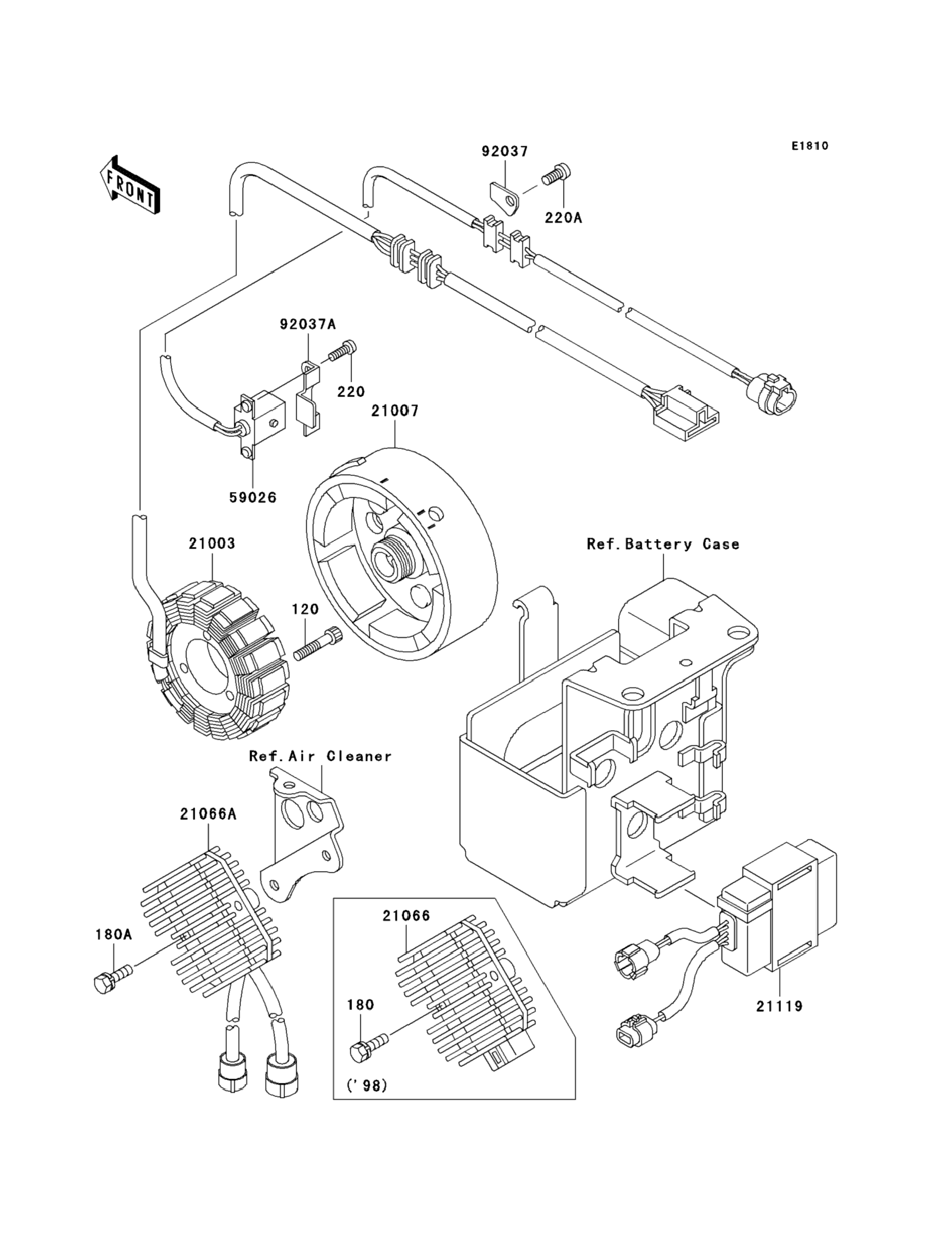 E1810

FRONT

92037

220A

92037A

220

21007

59026

21003

120

Ref.Battery Case

Ref.Air Cleaner

21066A

180A

21066

180

('98)

21119