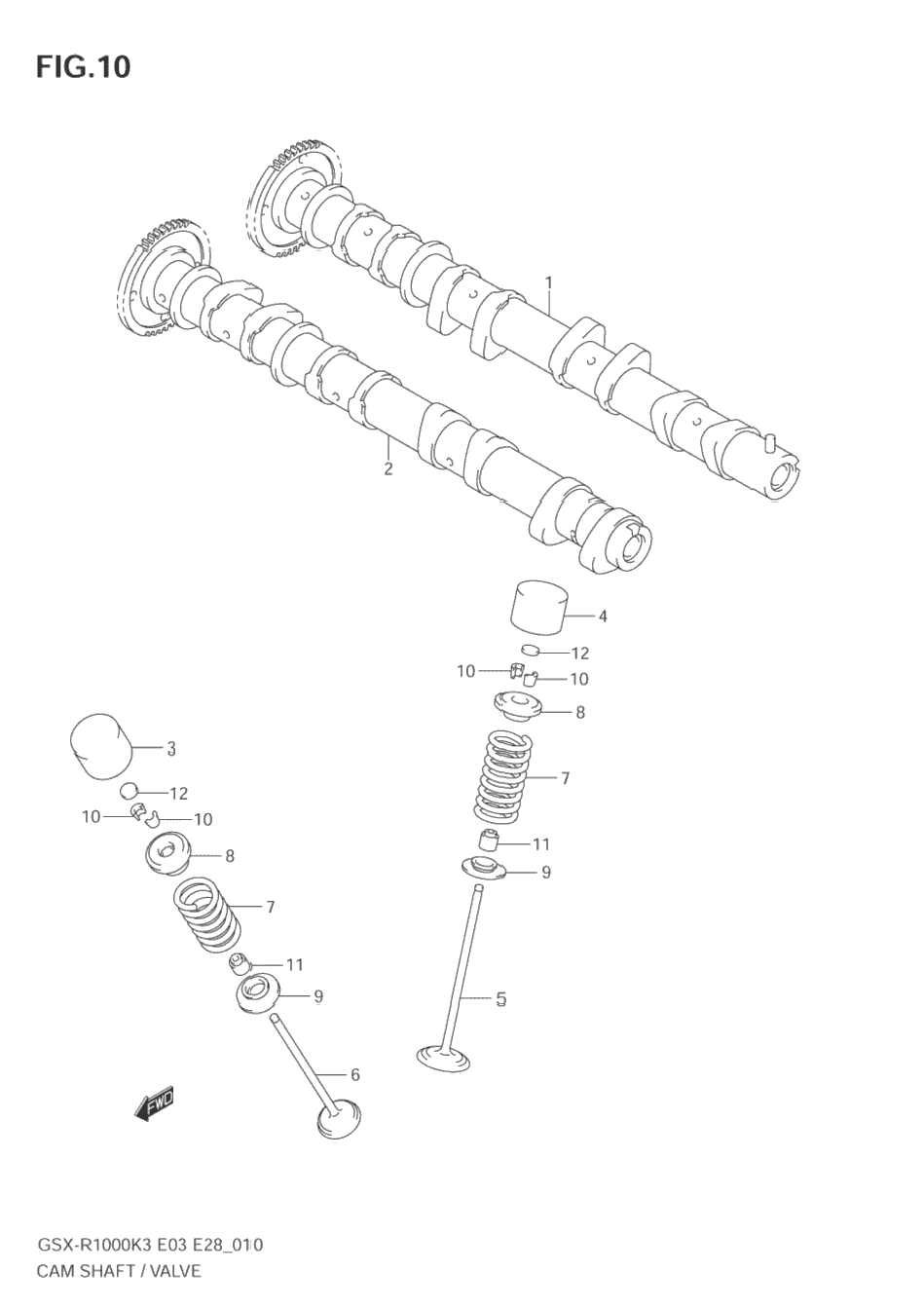 FIG.10

1

2

4

12

10

10

8

7

11

9

5

3

12

10

10

8

7

11

9

6

FWD

GSX-R1000K3 E03 E28_010
CAM SHAFT / VALVE