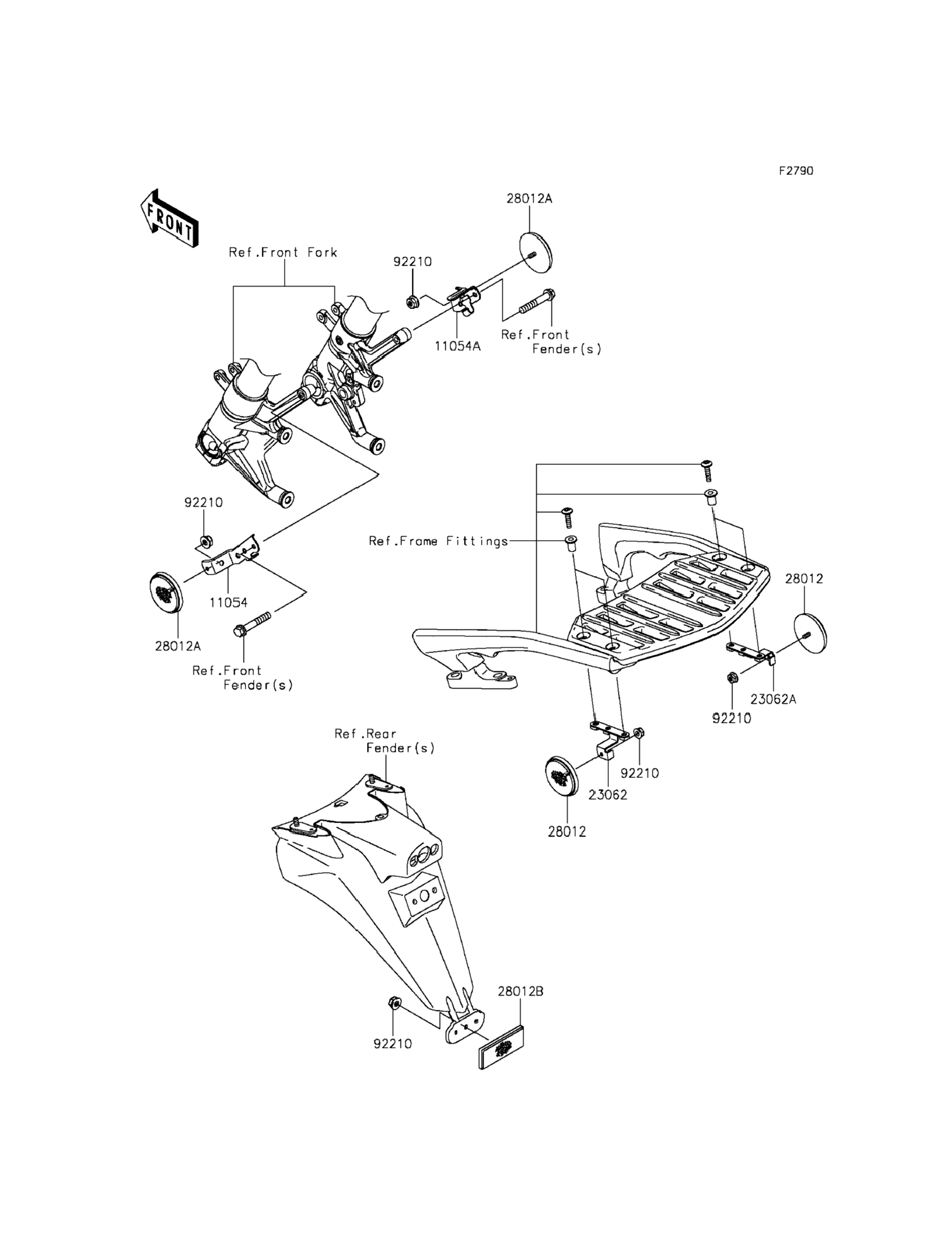 F2790

FRONT

28012A

Ref.Front Fork

92210

11054A

Ref.Front Fender(s)

92210

11054

28012A

Ref.Front Fender(s)

Ref.Frame Fittings

28012

23062A

92210

92210

23062

28012

Ref.Rear Fender(s)

28012B

92210