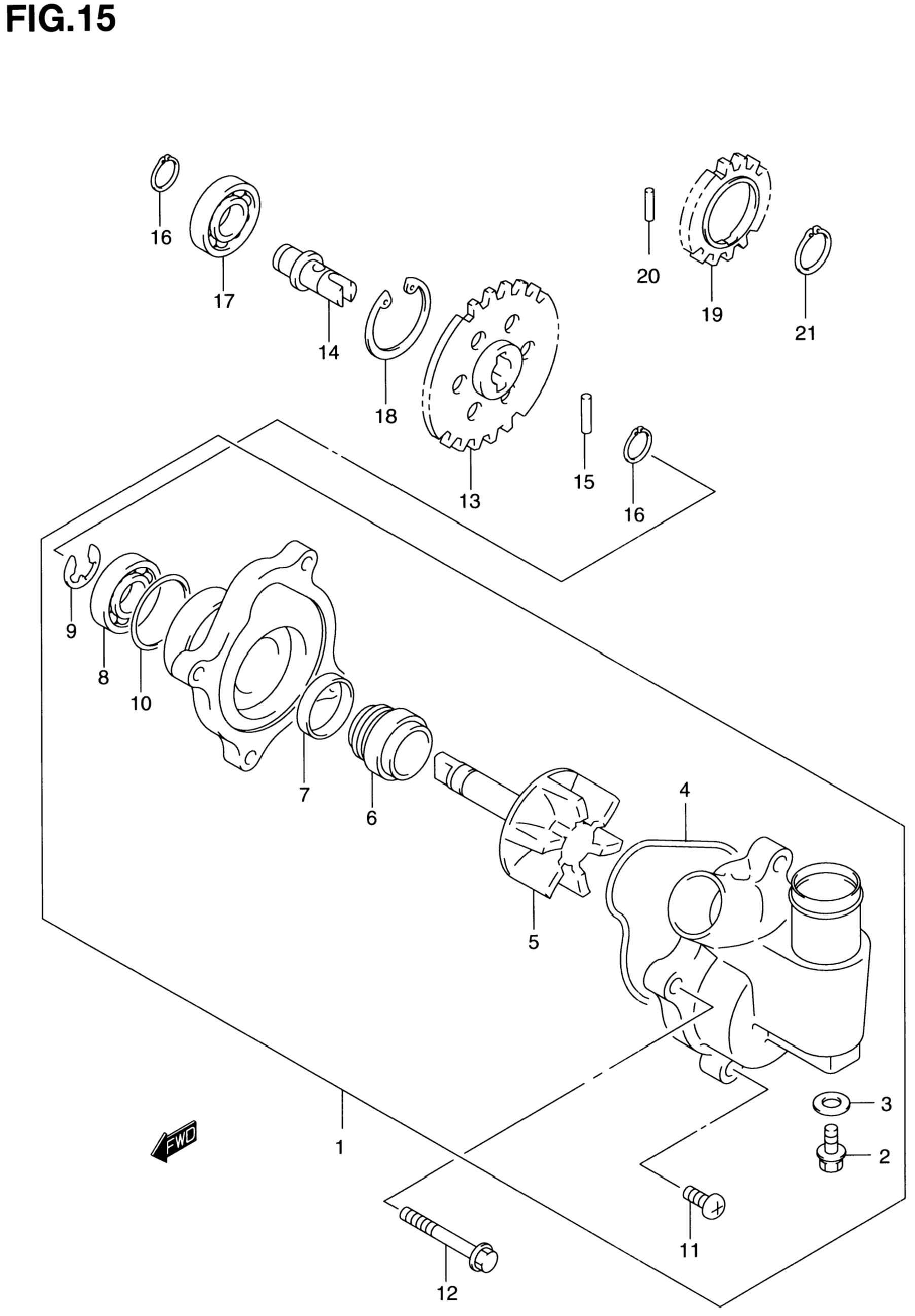 FIG.15

16
17
14
18
13
15
16
20
19
21
9
8
10
7
6
5
4
3
2
1
FWD
11
12