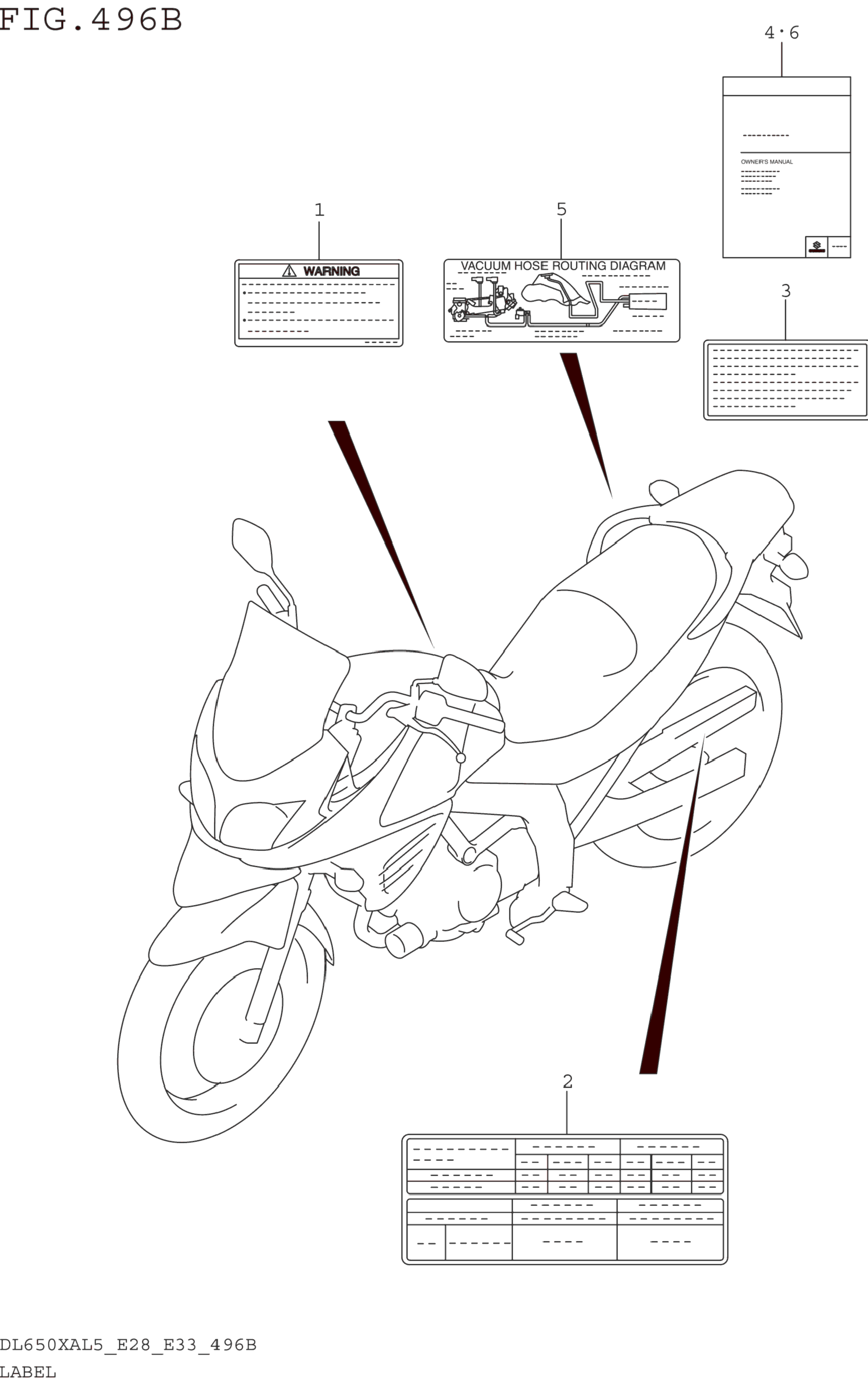 FIG.496B

4·6

OWNER'S MANUAL

1

WARNING

5

VACUUM HOSE ROUTING DIAGRAM

3

2

DL650XAL5_E28_E33_496B
LABEL