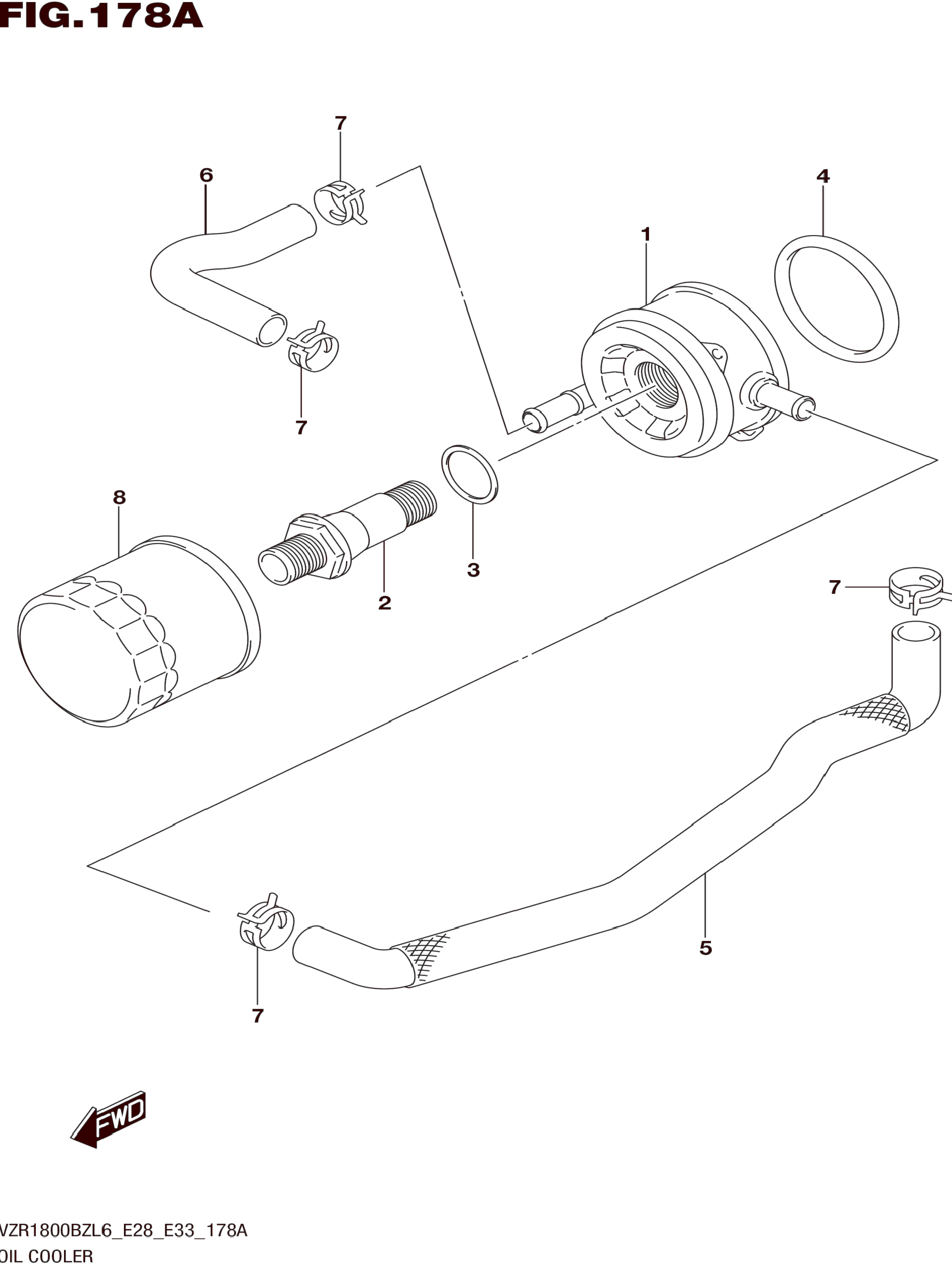 FIG.178A

7

6

4

1

7

8

3

2

7

5

7

FWD

VZR1800BZL6_E28_E33_178A
OIL COOLER