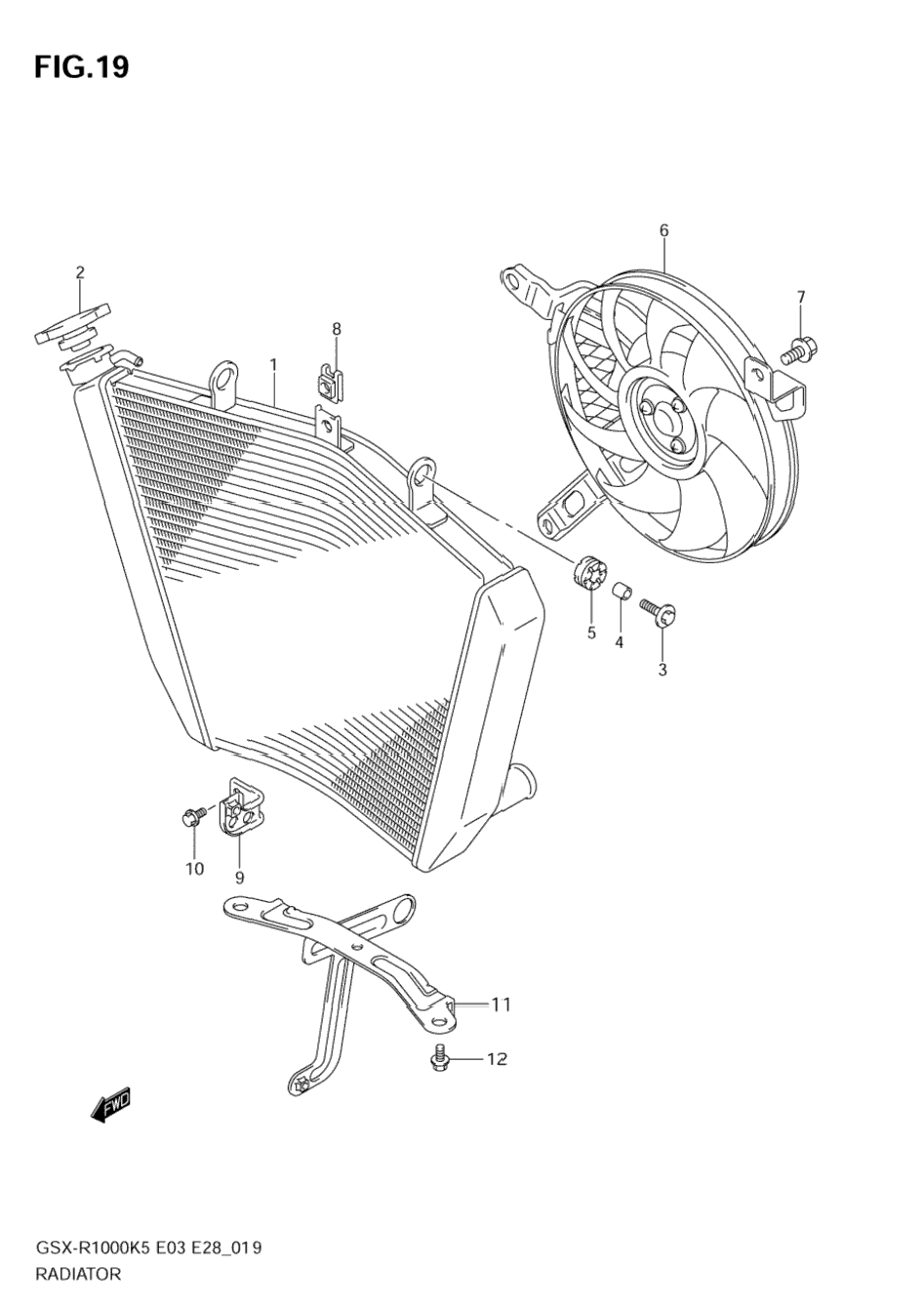 FIG.19

6

2

7

8

1

5

4

3

10

9

11

12

FWD

GSX-R1000K5 E03 E28_019
RADIATOR