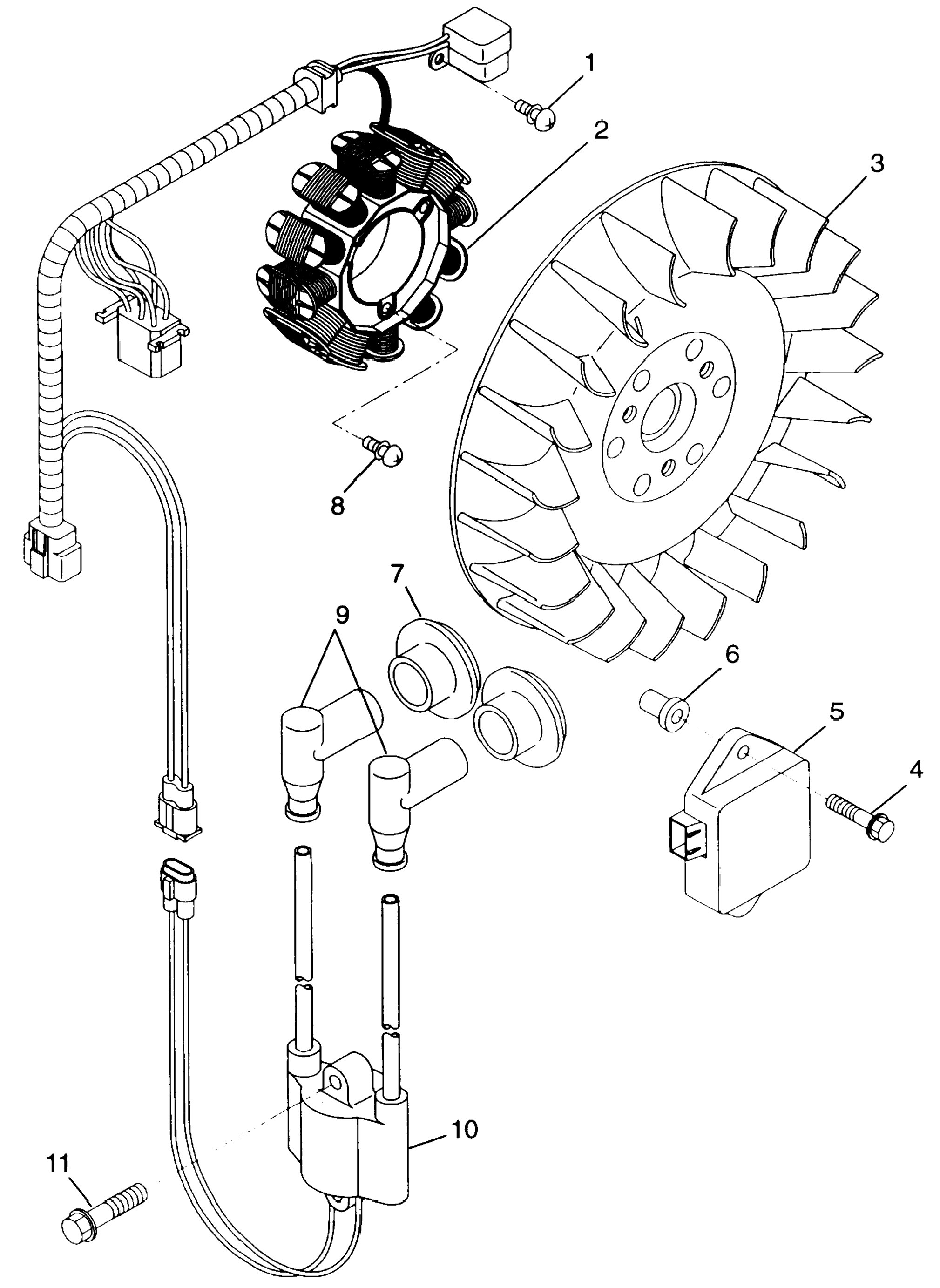 1
2
3
8
7
9
6
5
4
10
11