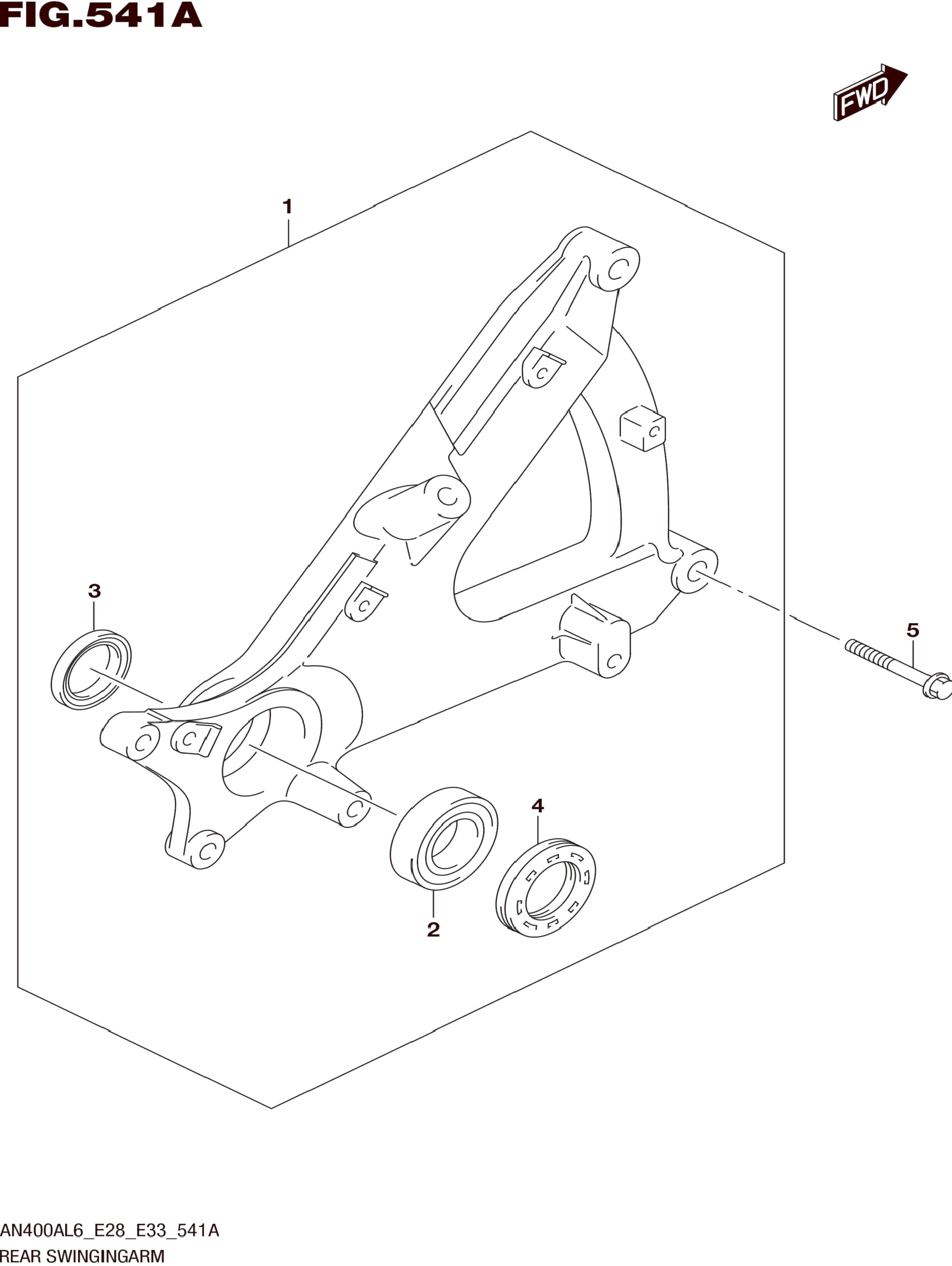 FIG.541A

FWD

1

3

5

4

2

AN400AL6_E28_E33_541A
REAR SWINGINGARM