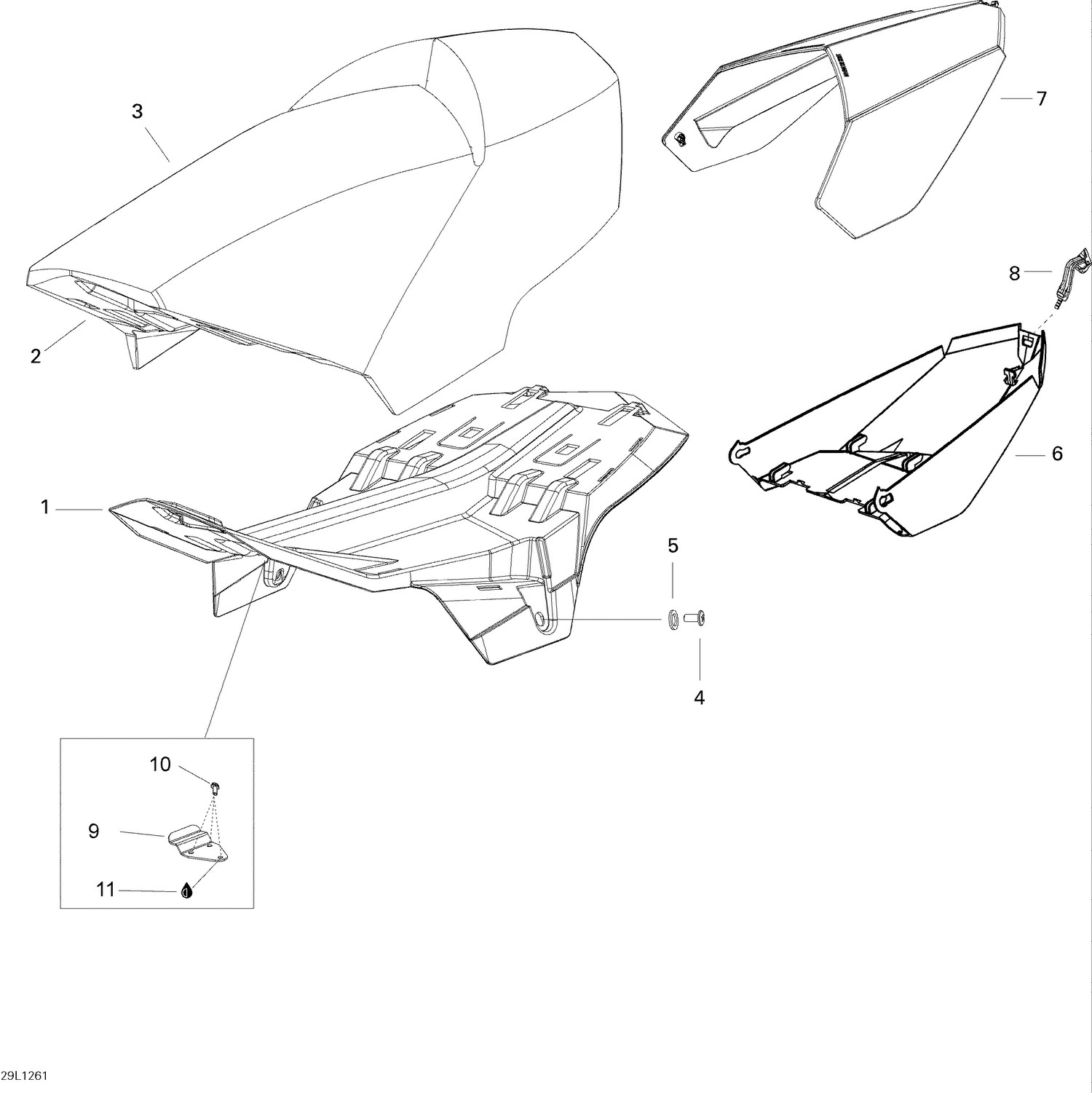 3
7
8
2
6
1
5
4
10
9
11
29L1261