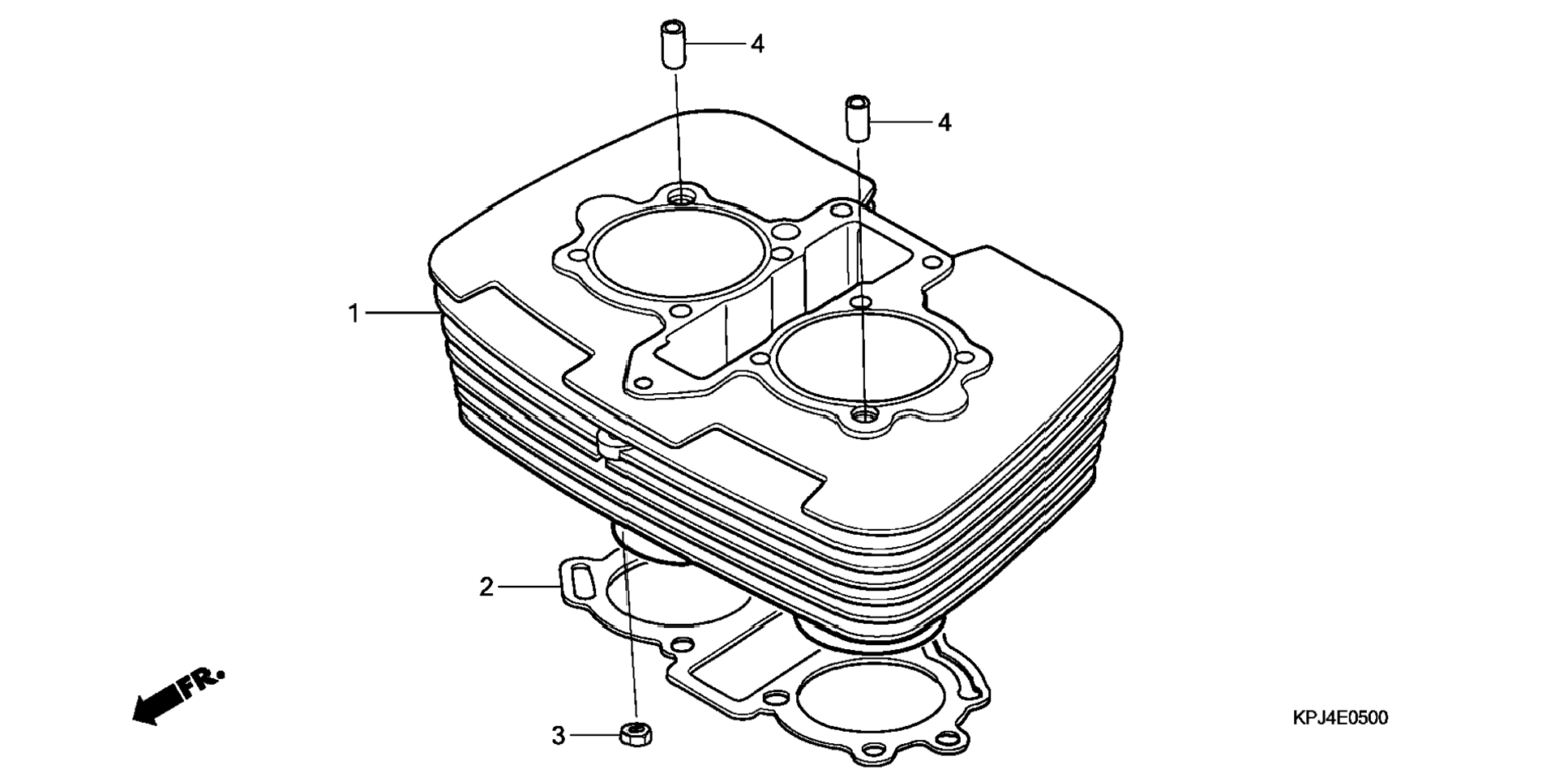 4
4
1
2
FR.
3
KPJ4E0500