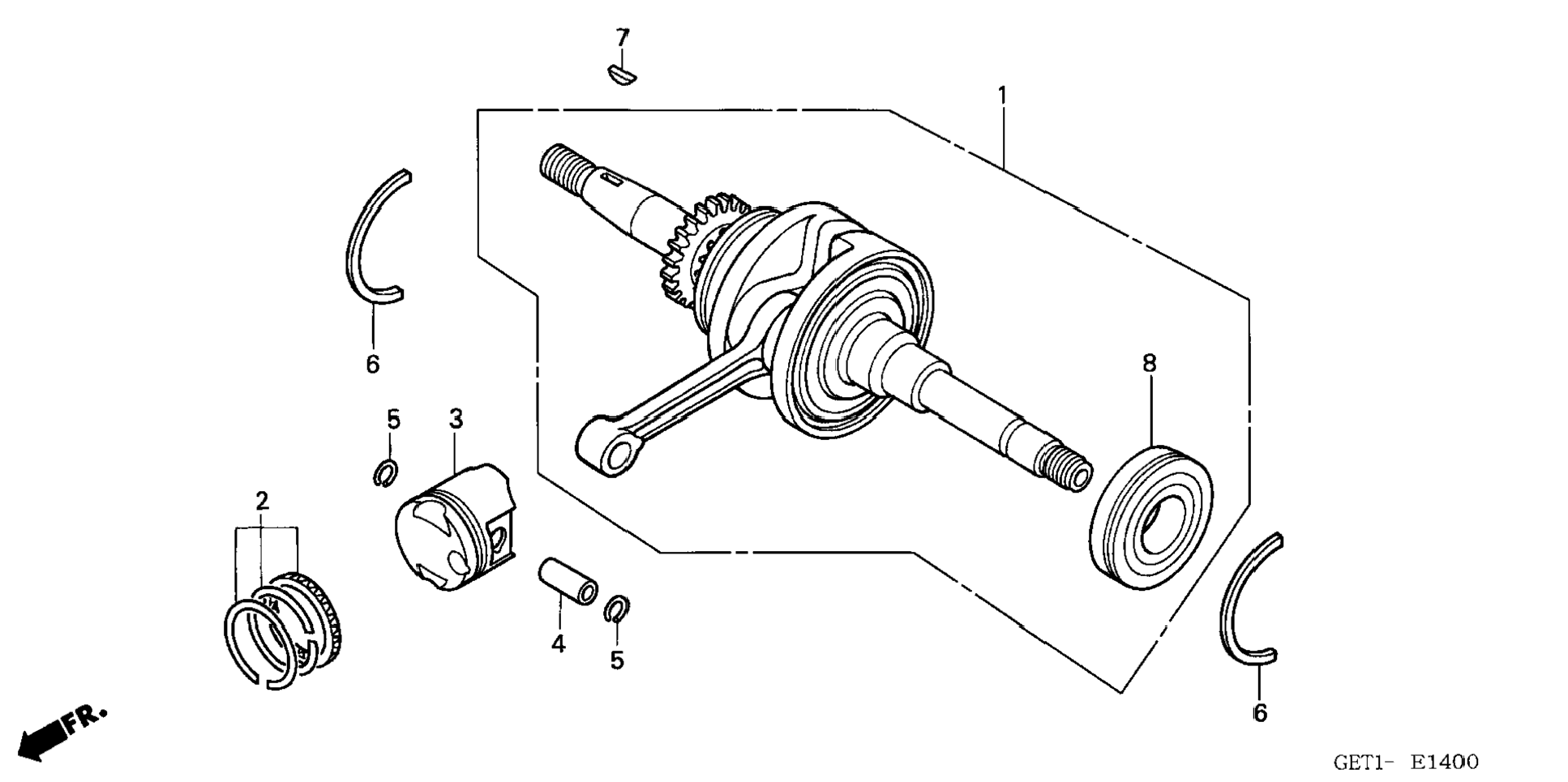 7

1

6

8

5

3

2

4

5

6

FR.

GET1- E1400